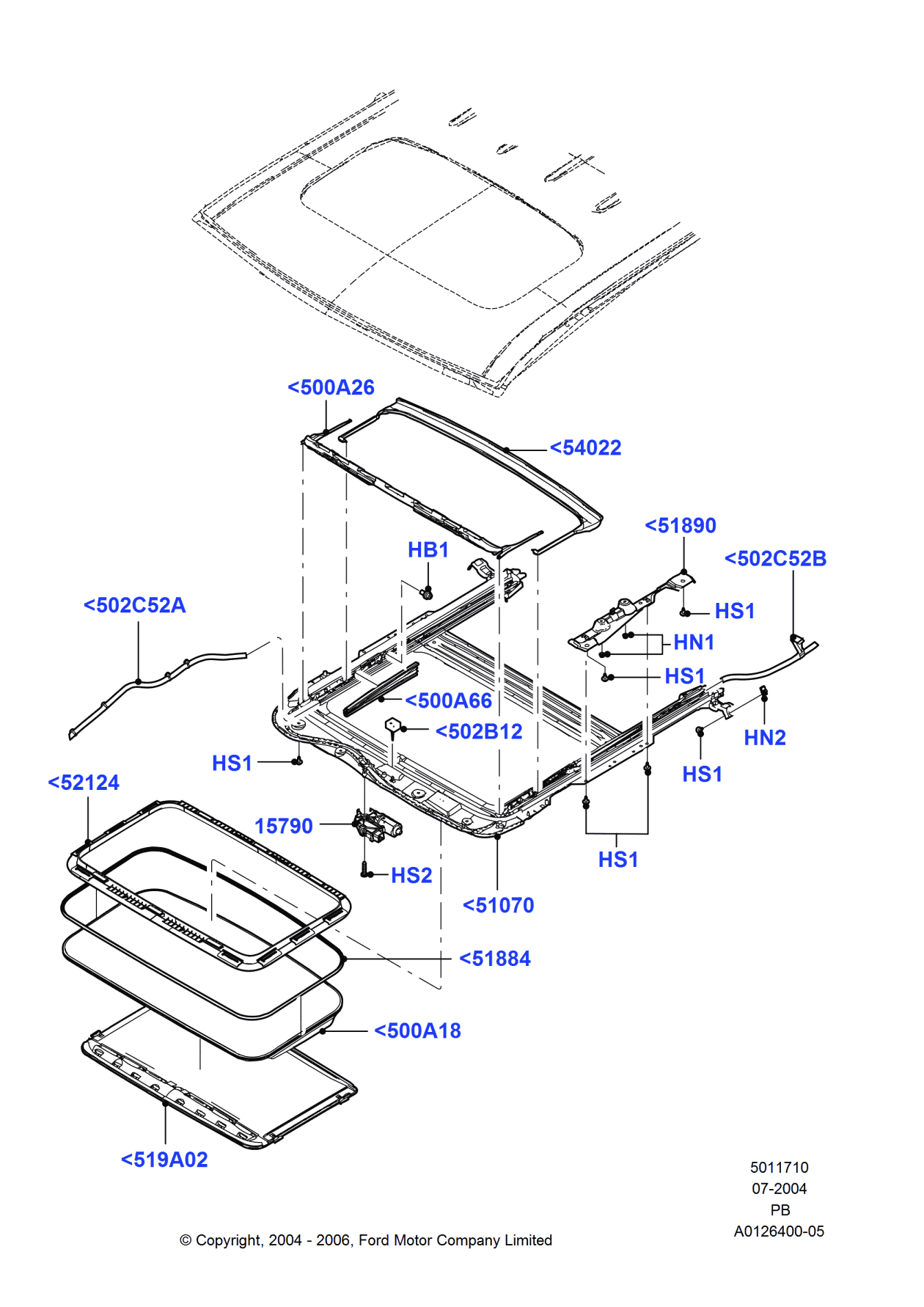 <500A26

<54022

<51890

HB1

<502C52B

<502C52A

HS1

HN1

HS1

<500A66

<502B12

HN2

HS1

HS1

<52124

15790

HS1

HS2

<51070

<51884

<500A18

<519A02

5011710
07-2004
PB
A0126400-05

© Copyright, 2004 - 2006, Ford Motor Company Limited