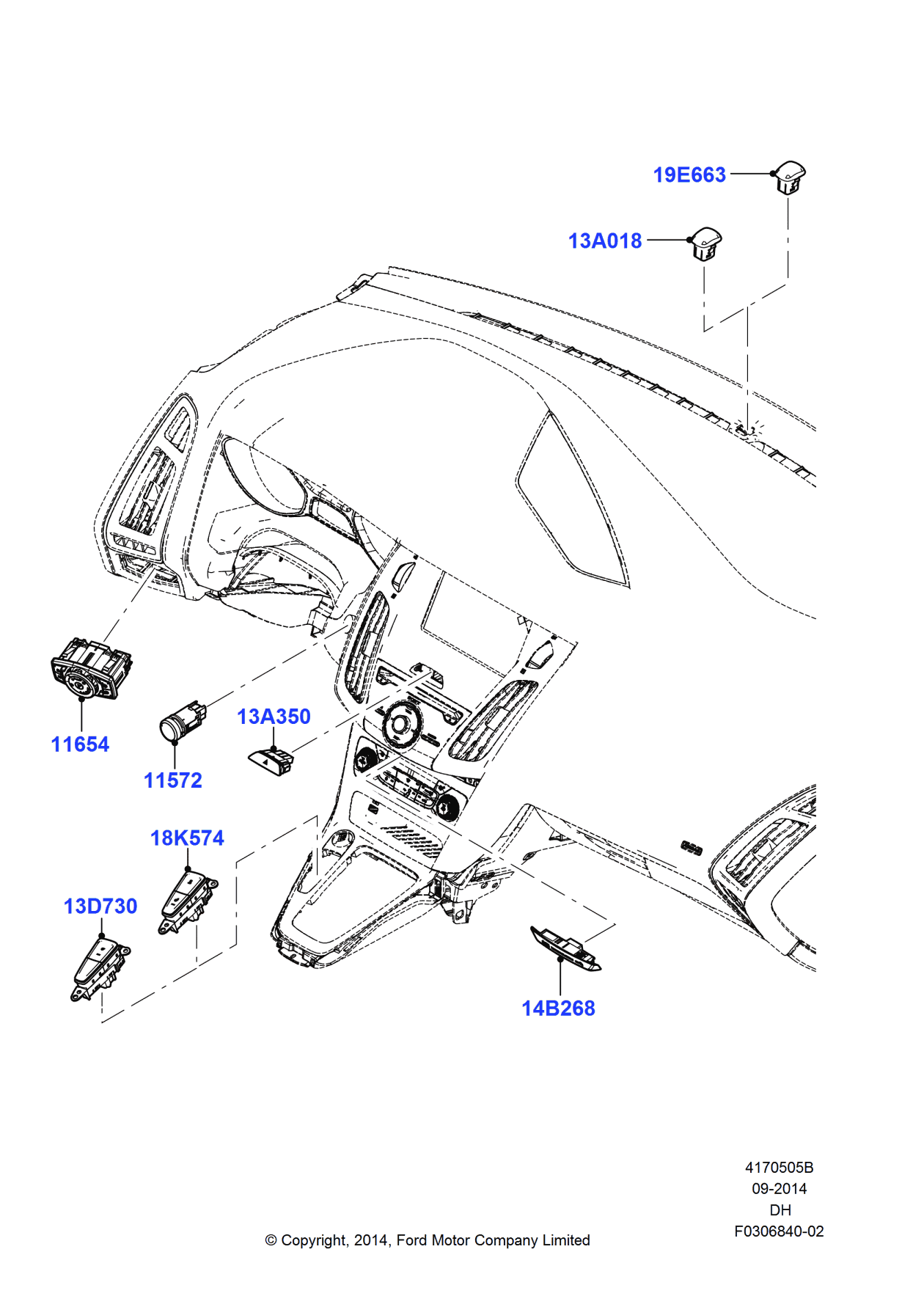 19E663

13A018

11654

11572

13A350

18K574

13D730

14B268

4170505B
09-2014
DH
F0306840-02

© Copyright, 2014, Ford Motor Company Limited