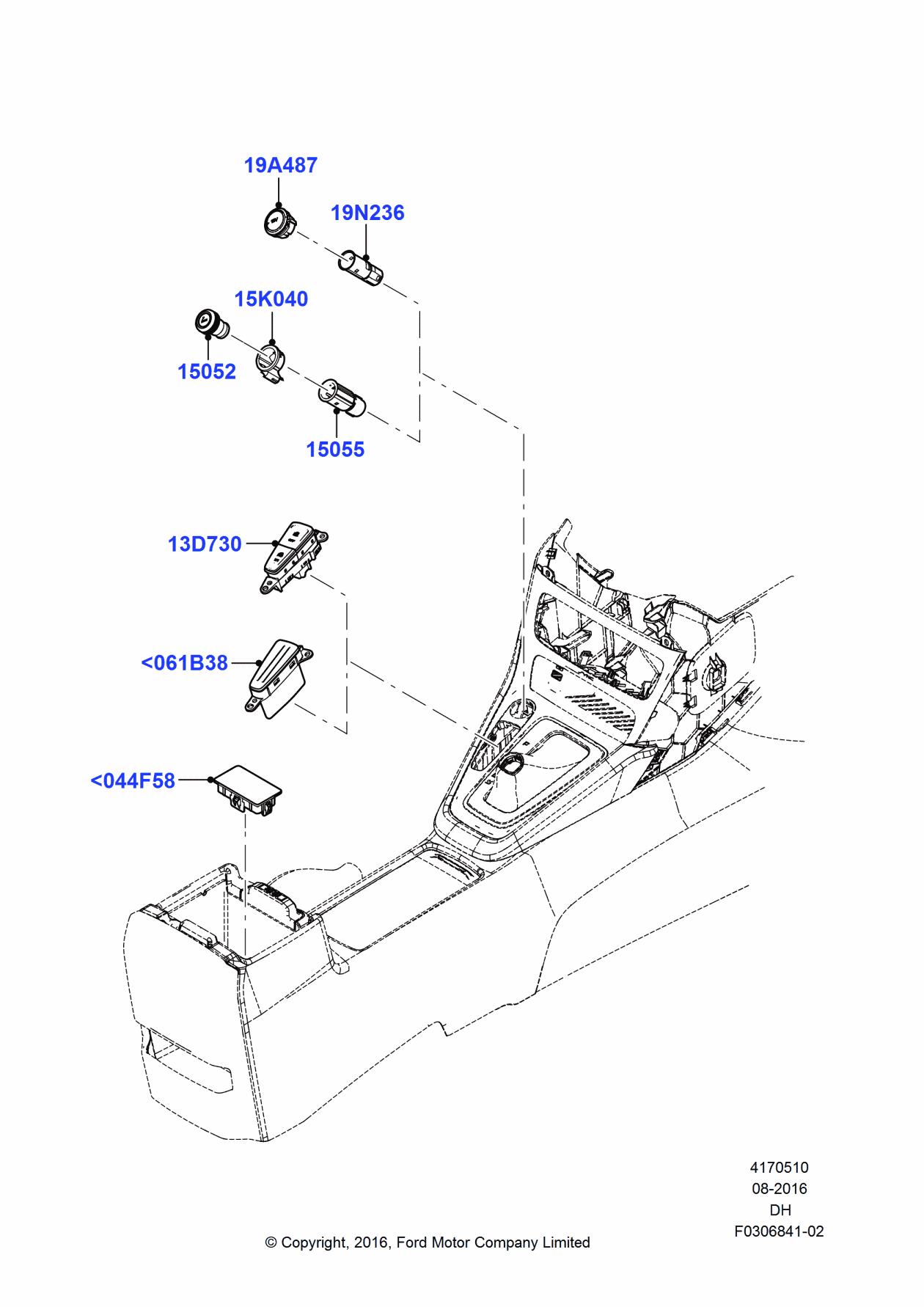 19A487

19N236

15K040

15052

15055

13D730

<061B38

<044F58

4170510
08-2016
DH
F0306841-02

© Copyright, 2016, Ford Motor Company Limited