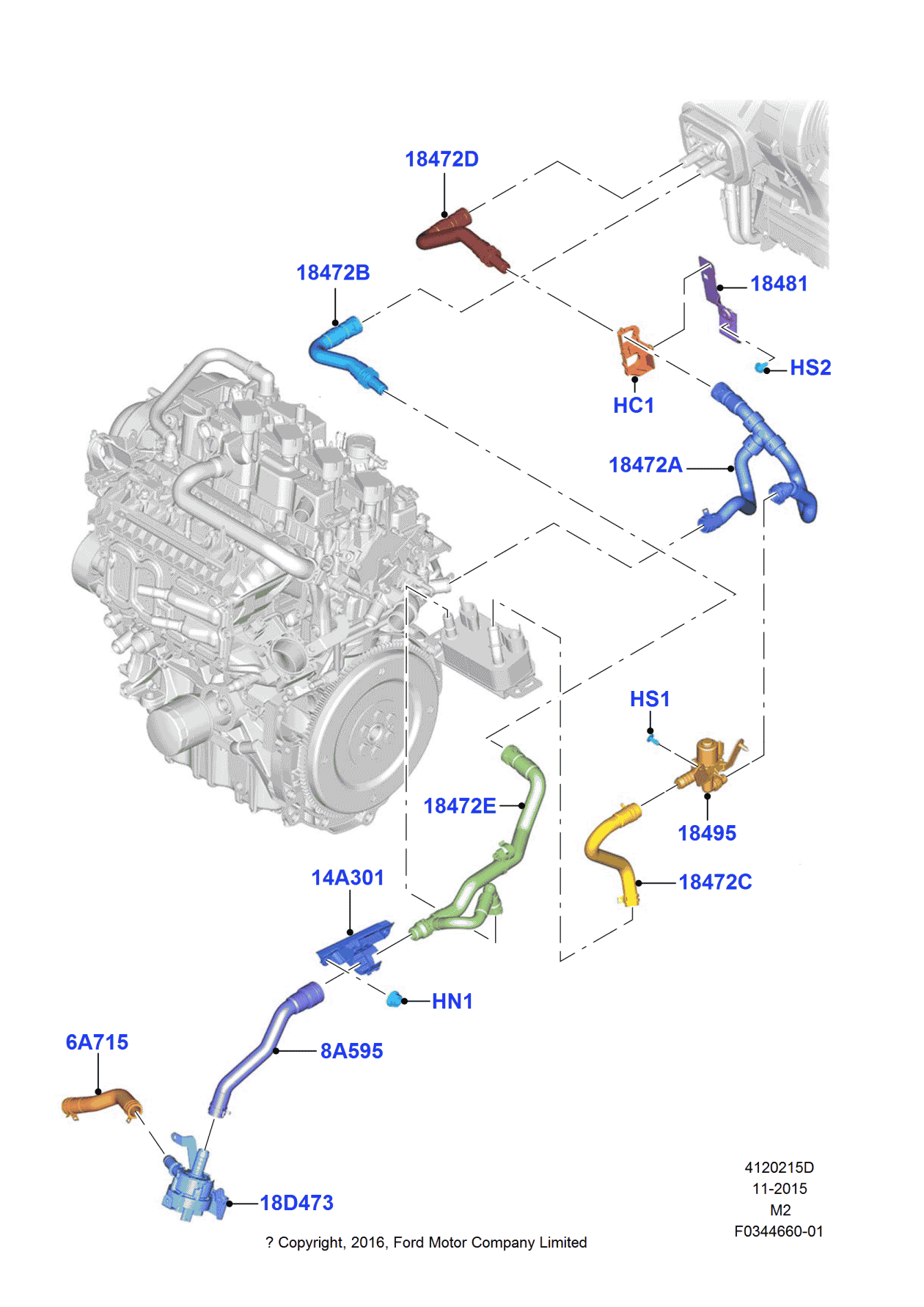 18472D

18472B

18481

HS2

HC1

18472A

HS1

18472E

18495

18472C

14A301

HN1

6A715

8A595

18D473

4120215D
11-2015
M2
F0344660-01

? Copyright, 2016, Ford Motor Company Limited