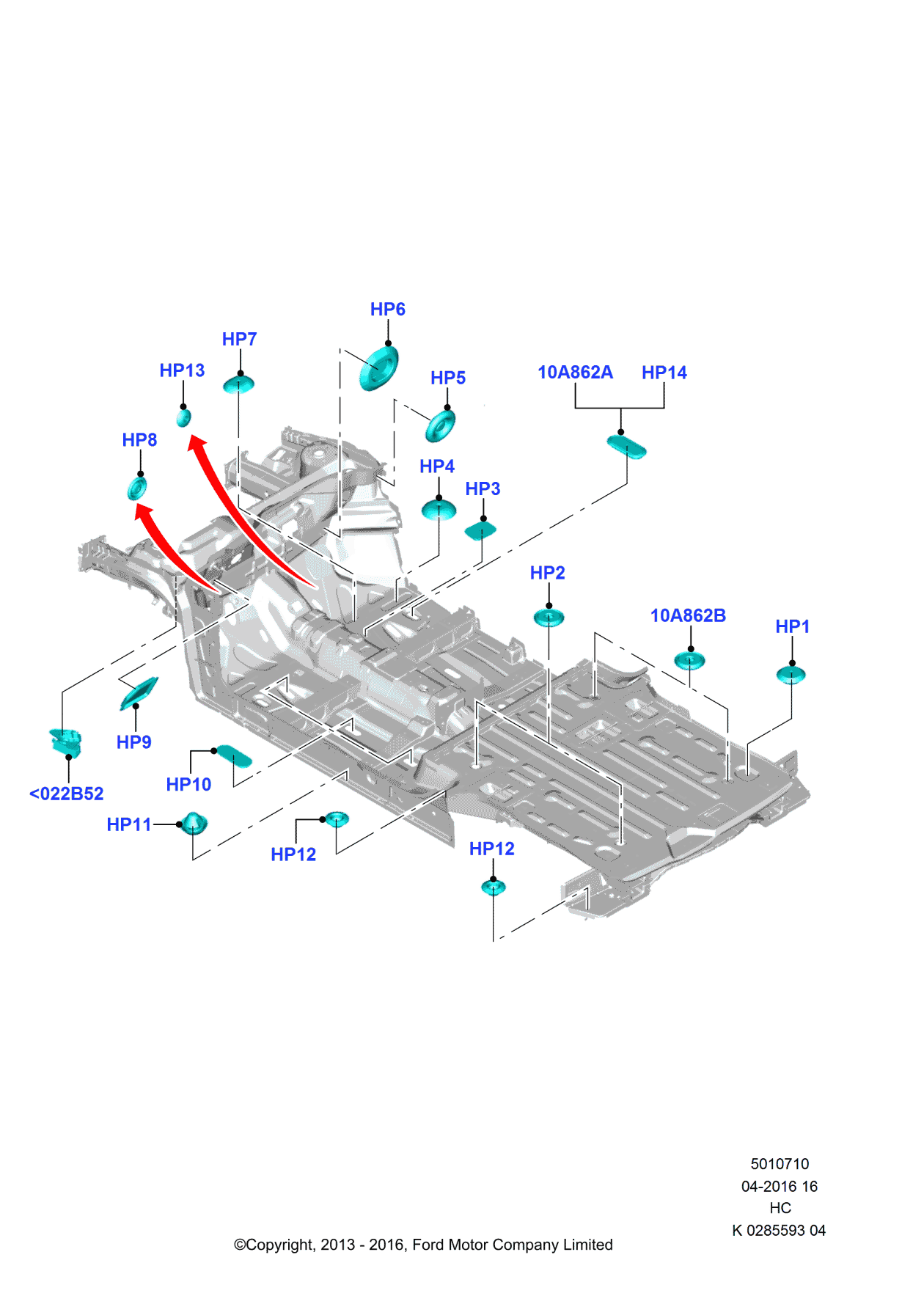 HP6

HP7

HP13

HP5

10A862A

HP14

HP8

HP4

HP3

HP2

10A862B

HP1

HP9

<022B52

HP10

HP11

HP12

HP12

5010710
04-2016 16
HC
K 0285593 04

©Copyright, 2013 - 2016, Ford Motor Company Limited