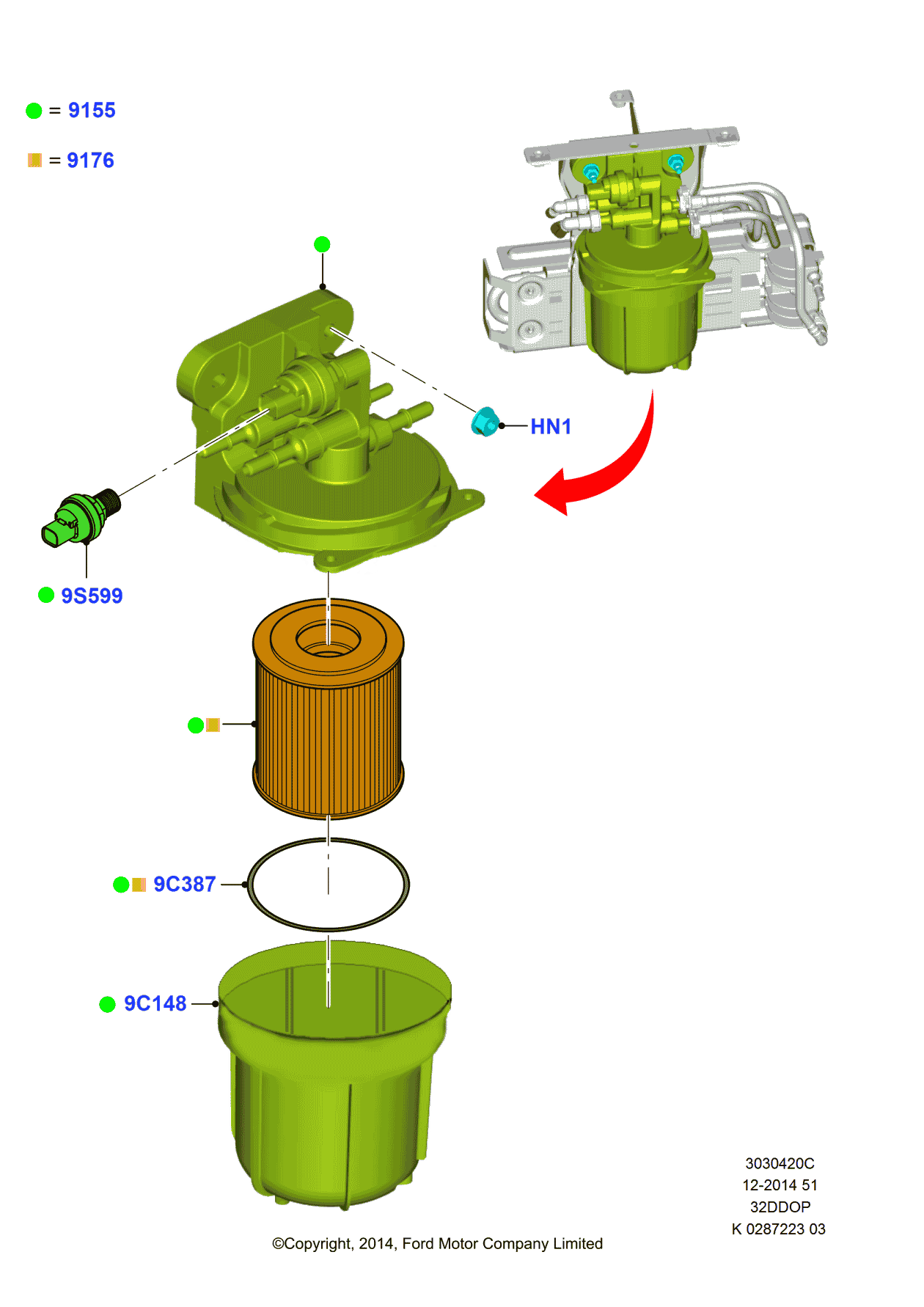 = 9155

= 9176

HN1

9S599

9C387

9C148

3030420C
12-2014 51
32DDOP
K 0287223 03

©Copyright, 2014, Ford Motor Company Limited