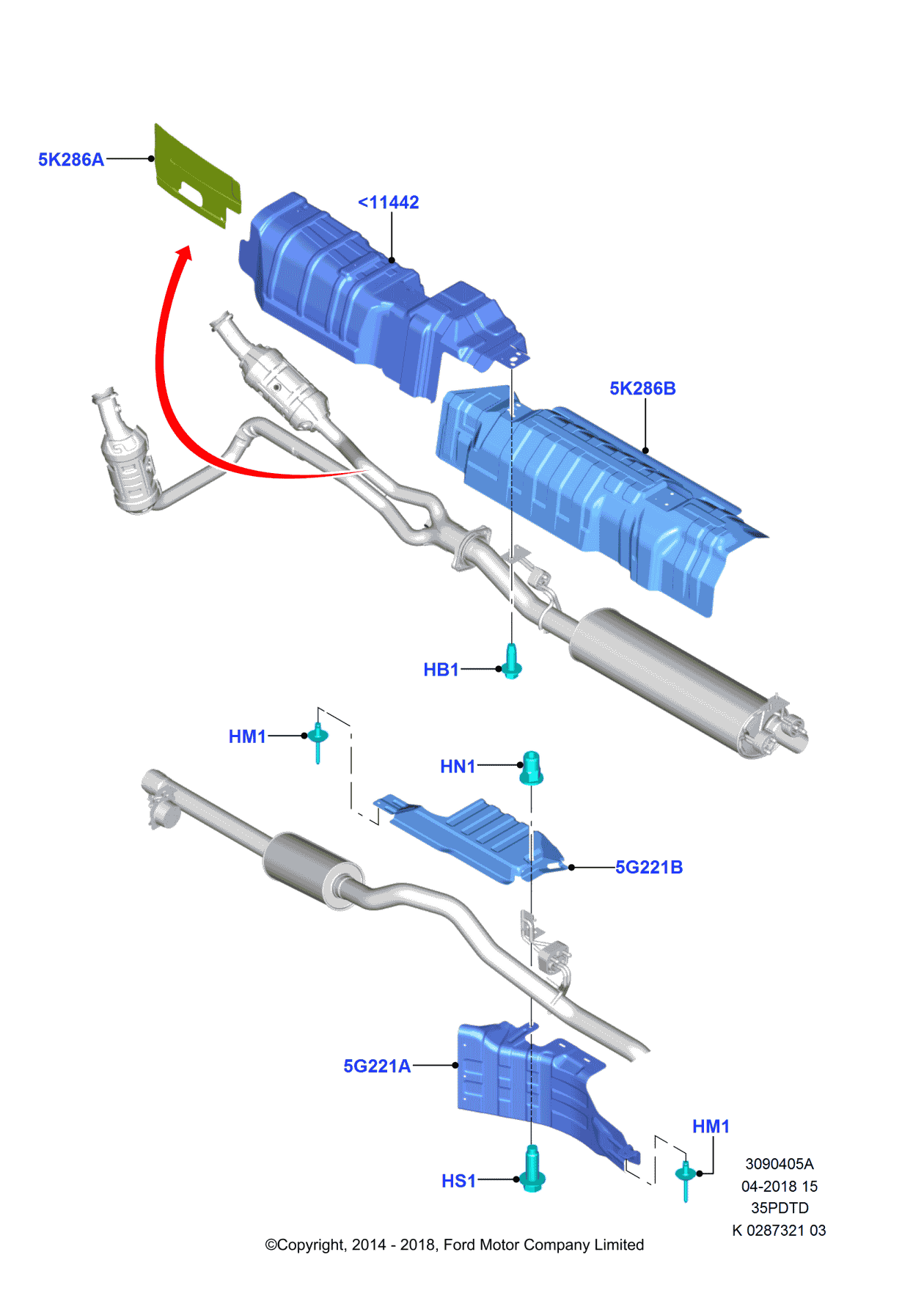 5K286A

<11442

5K286B

HB1

HM1

HN1

5G221B

5G221A

HM1

HS1

3090405A
04-2018 15
35PDTD
K 0287321 03

©Copyright, 2014 - 2018, Ford Motor Company Limited