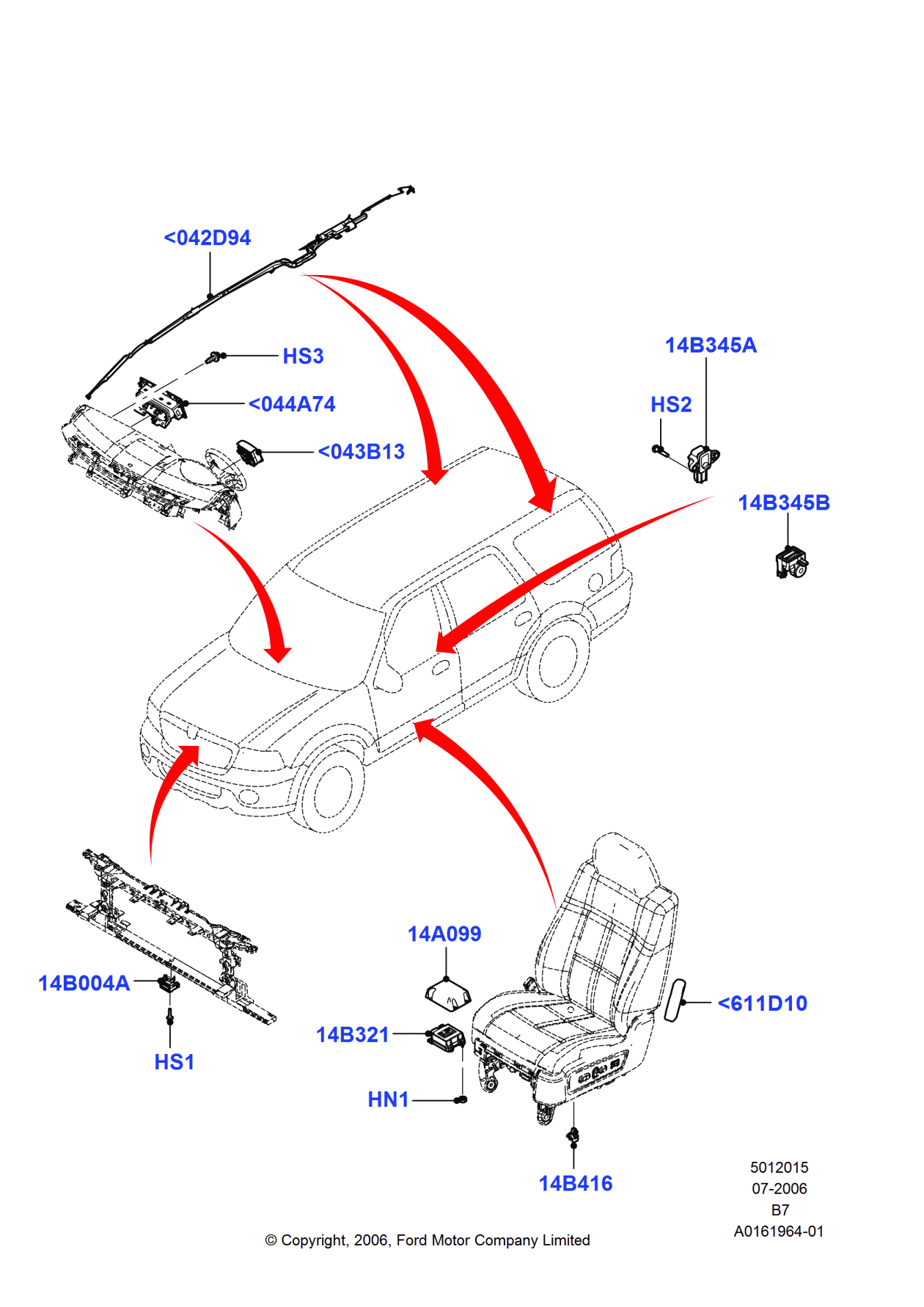 <042D94

HS3

<044A74

<043B13

14B345A

HS2

14B345B

14A099

14B004A

HS1

14B321

HN1

<611D10

14B416

5012015
07-2006
B7
A0161964-01

© Copyright, 2006, Ford Motor Company Limited