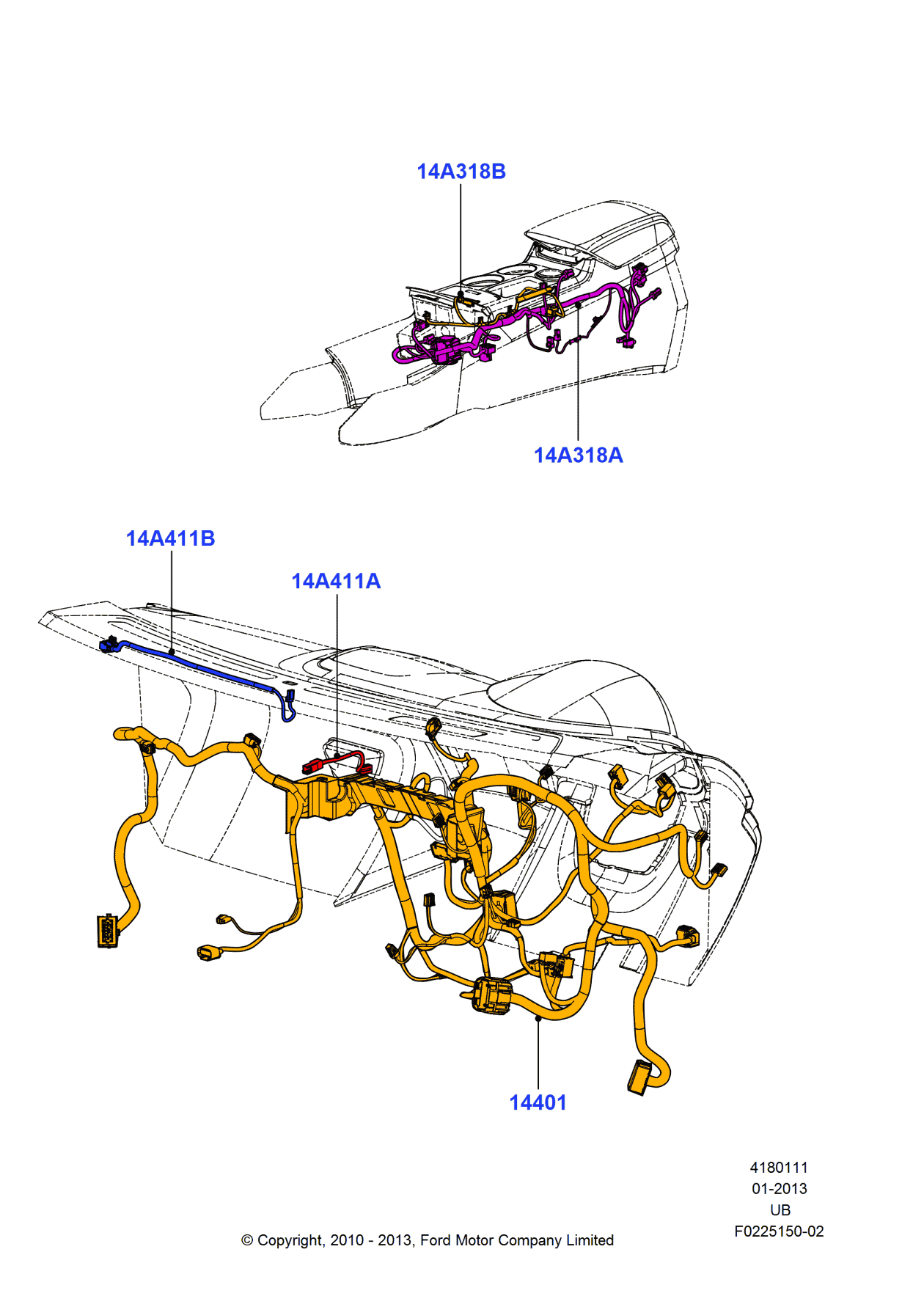 14A318B

14A318A

14A411B

14A411A

14401

4180111
01-2013
UB
F0225150-02

© Copyright, 2010 - 2013, Ford Motor Company Limited