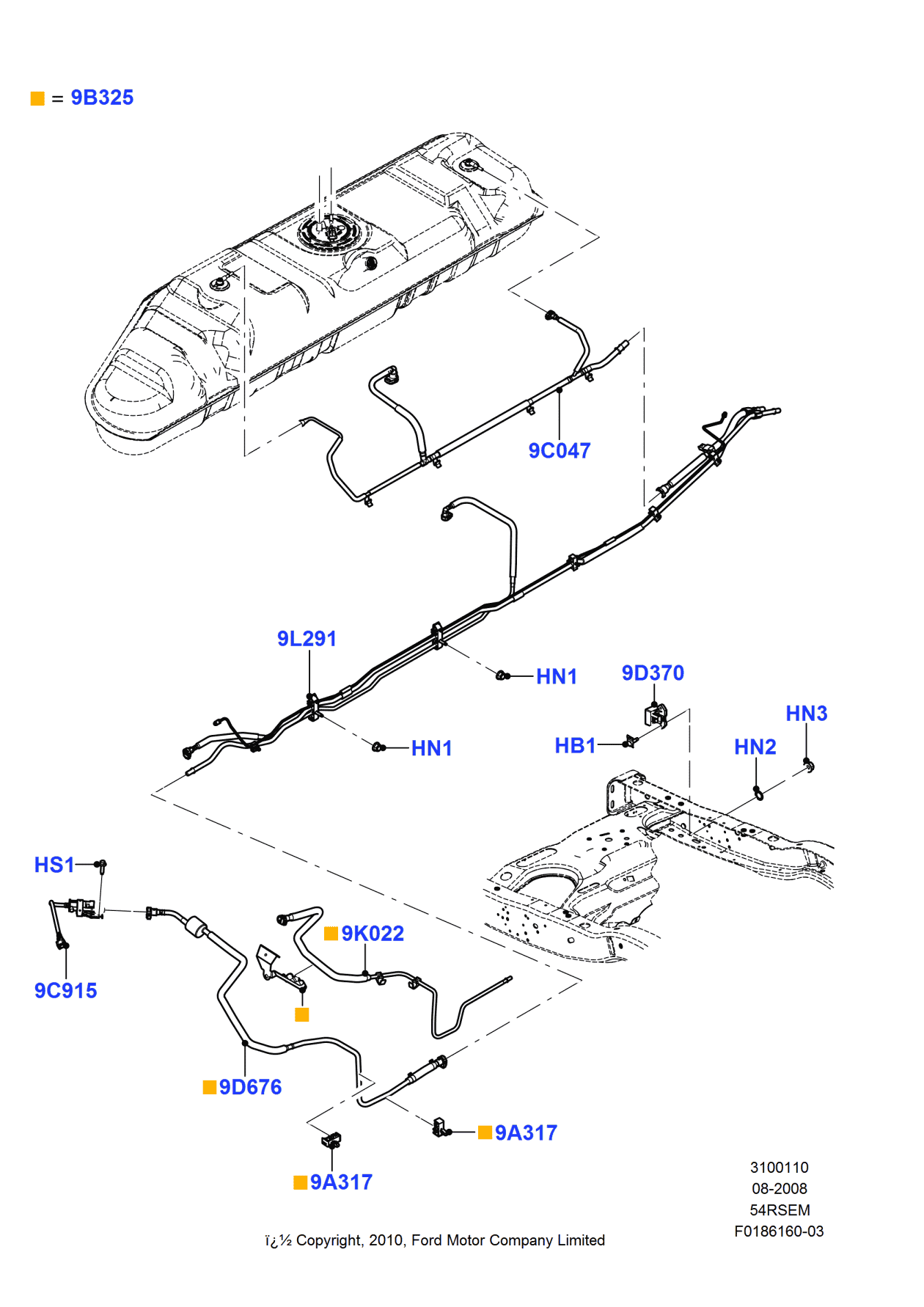 = 9B325

9C047

9L291

HN1

9D370

HN3

HN1

HB1

HN2

HS1

9K022

9C915

9D676

9A317

9A317

3100110
08-2008
54RSEM
F0186160-03

ï¿½ Copyright, 2010, Ford Motor Company Limited