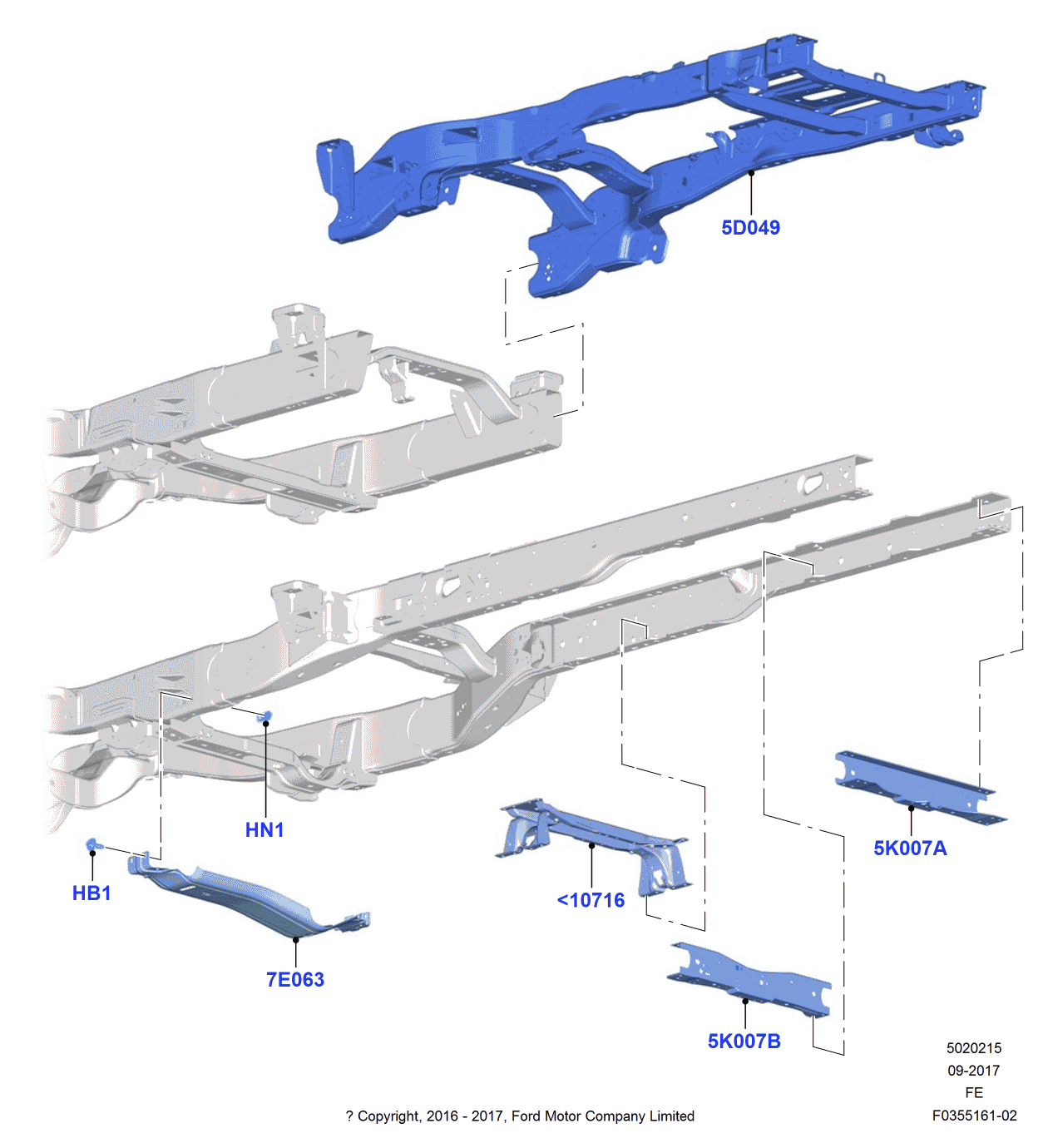 5D049

HN1

HB1

7E063

<10716

5K007A

5K007B

5020215
09-2017
FE
F0355161-02

? Copyright, 2016 - 2017, Ford Motor Company Limited