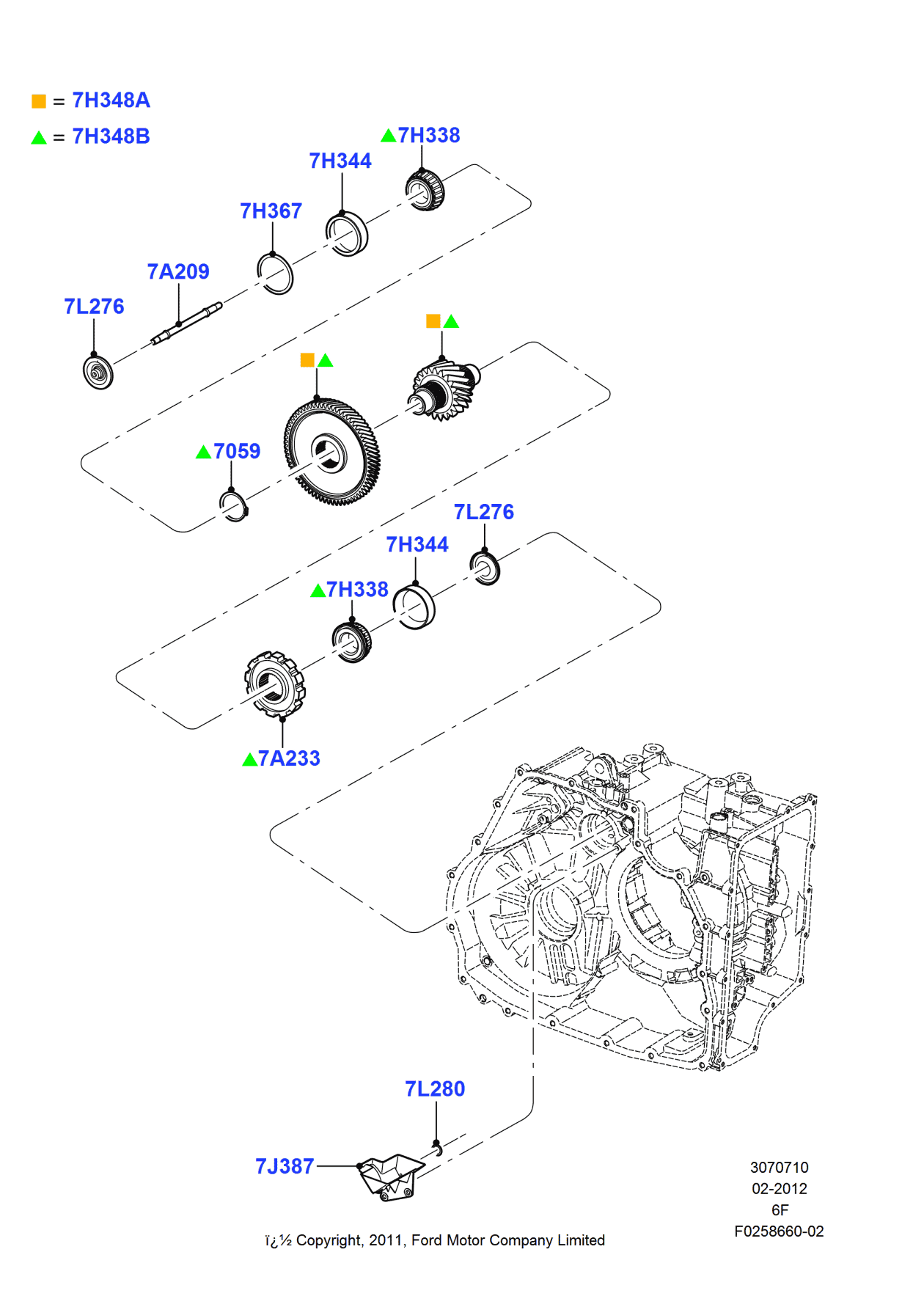 ■ = 7H348A
▲ = 7H348B

▲7H338
7H344
7H367
7A209
7L276
■▲
■▲
▲7059
7L276
7H344
▲7H338
▲7A233
7L280
7J387

3070710
02-2012
6F
F0258660-02

ï¿½ Copyright, 2011, Ford Motor Company Limited