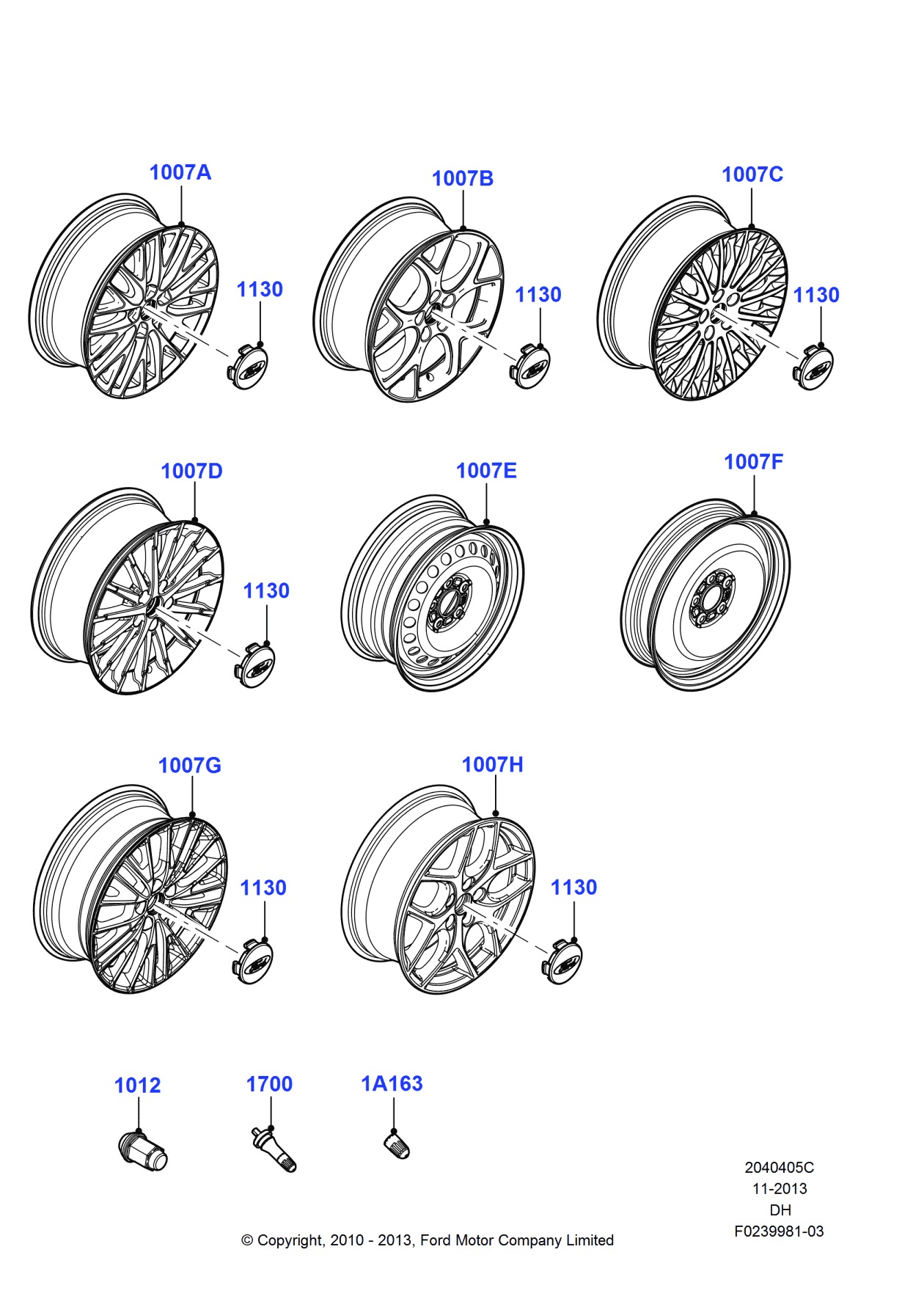 1007A
1130
1007B
1130
1007C
1130
1007D
1130
1007E
1007F
1007G
1130
1007H
1130
1012
1700
1A163
2040405C
11-2013
DH
F0239981-03
© Copyright, 2010 - 2013, Ford Motor Company Limited