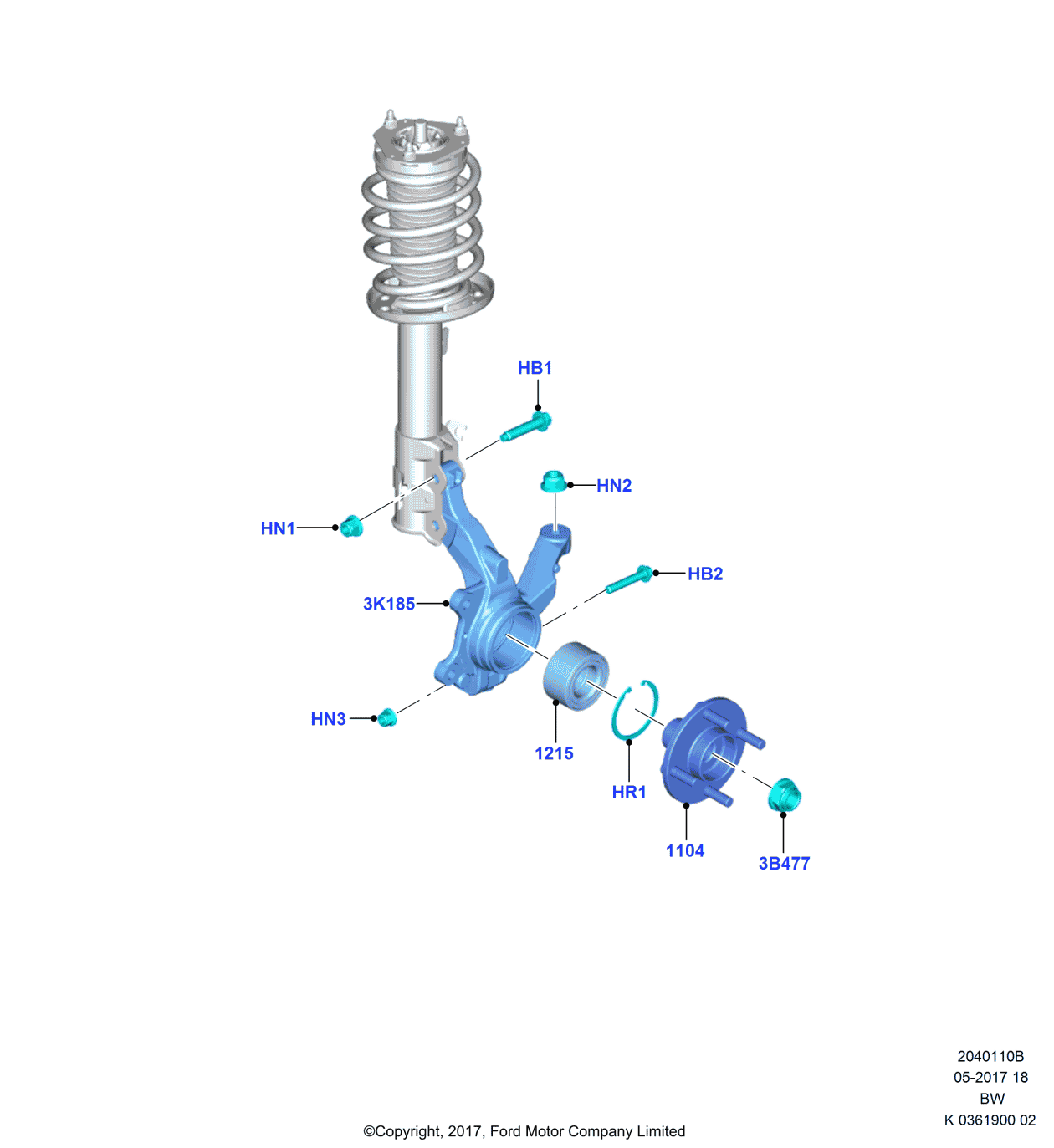 HB1

HN2

HN1

HB2

3K185

HN3

1215

HR1

1104

3B477

2040110B
05-2017 18
BW
K 0361900 02

©Copyright, 2017, Ford Motor Company Limited