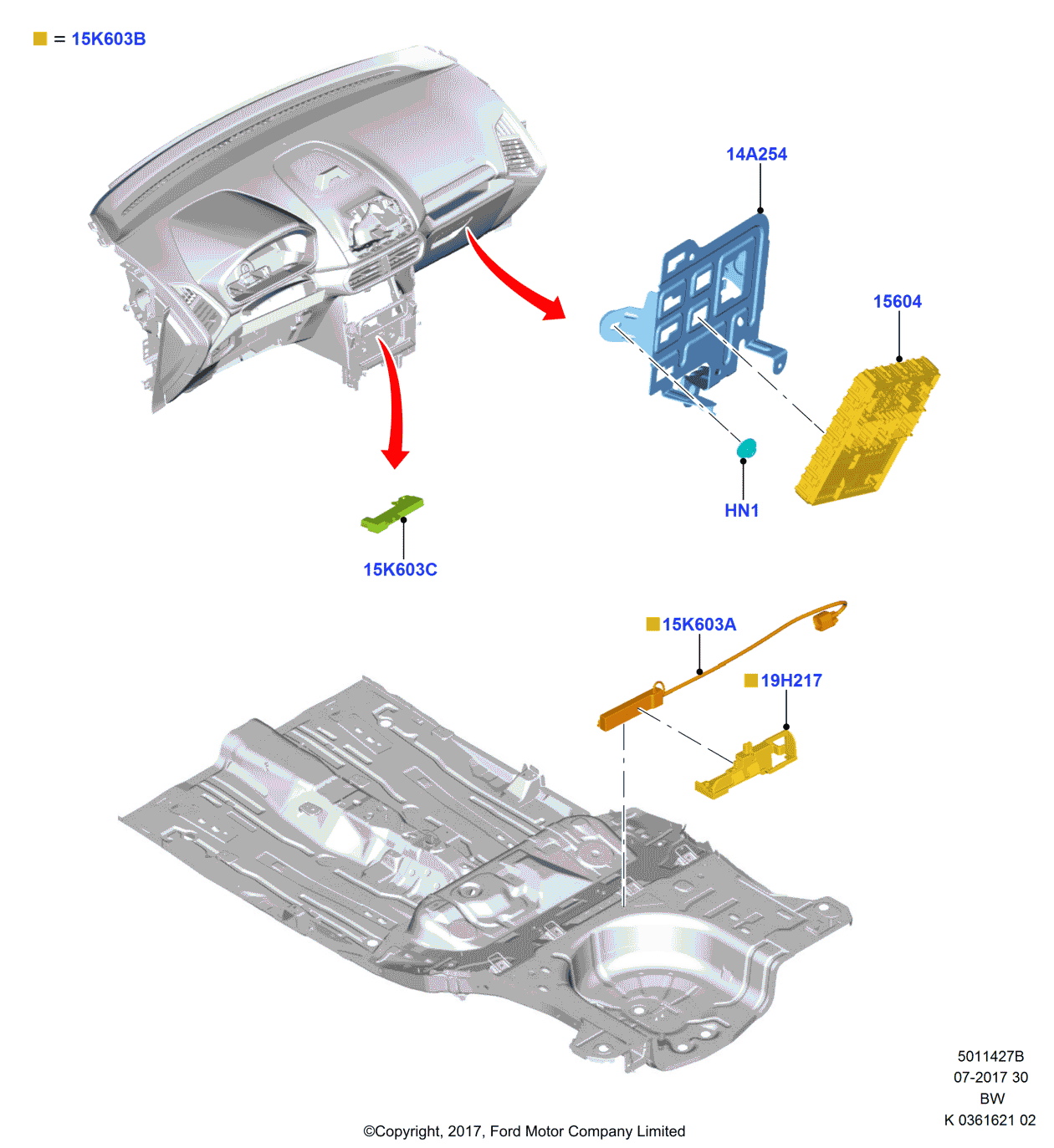 = 15K603B

14A254

15604

HN1

15K603C

15K603A

19H217

5011427B
07-2017 30
BW
K 0361621 02

©Copyright, 2017, Ford Motor Company Limited