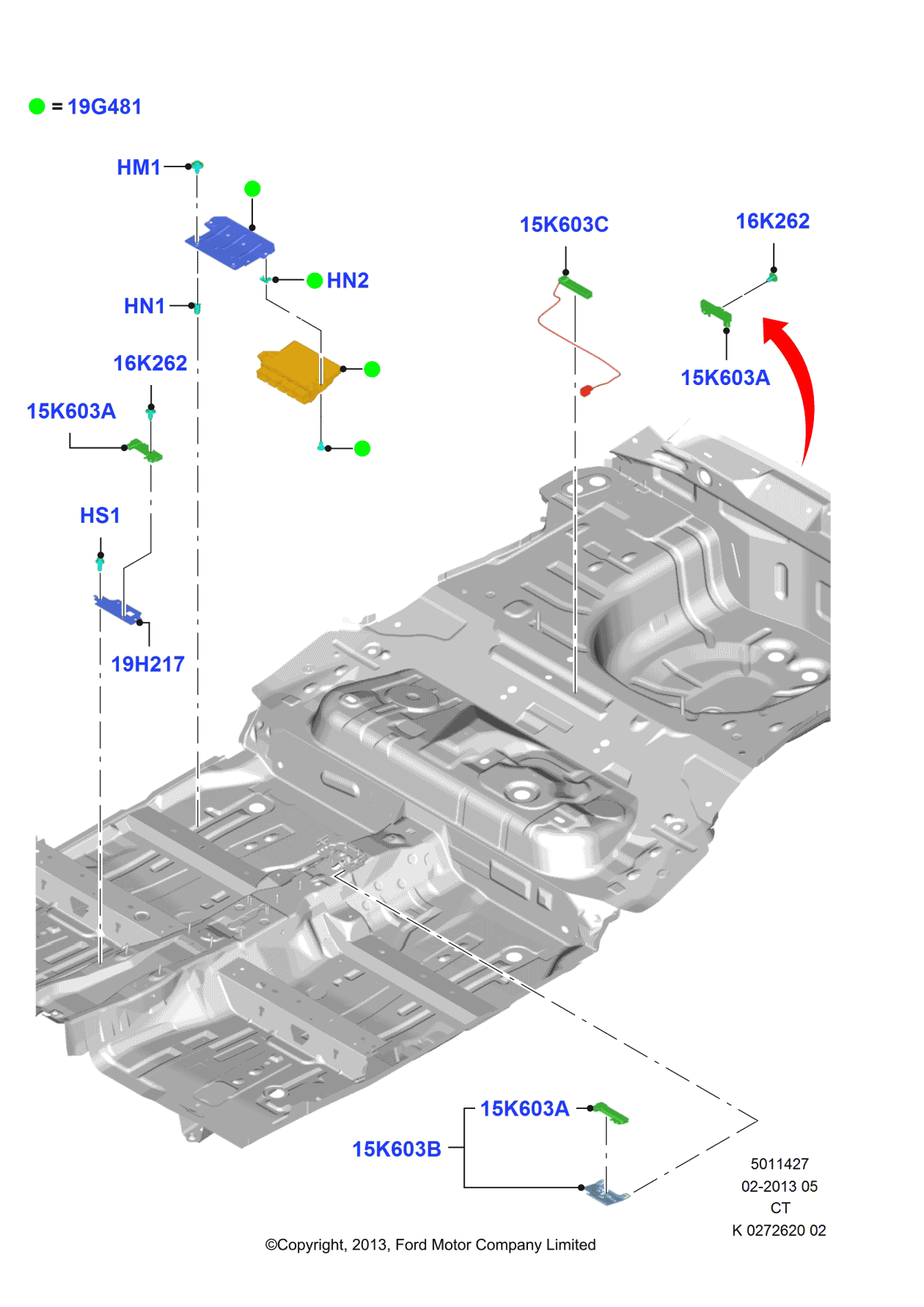 = 19G481

HM1

HN2

HN1

16K262

15K603A

HS1

19H217

15K603C

16K262

15K603A

15K603A

15K603B

5011427
02-2013 05
CT
K 0272620 02

©Copyright, 2013, Ford Motor Company Limited