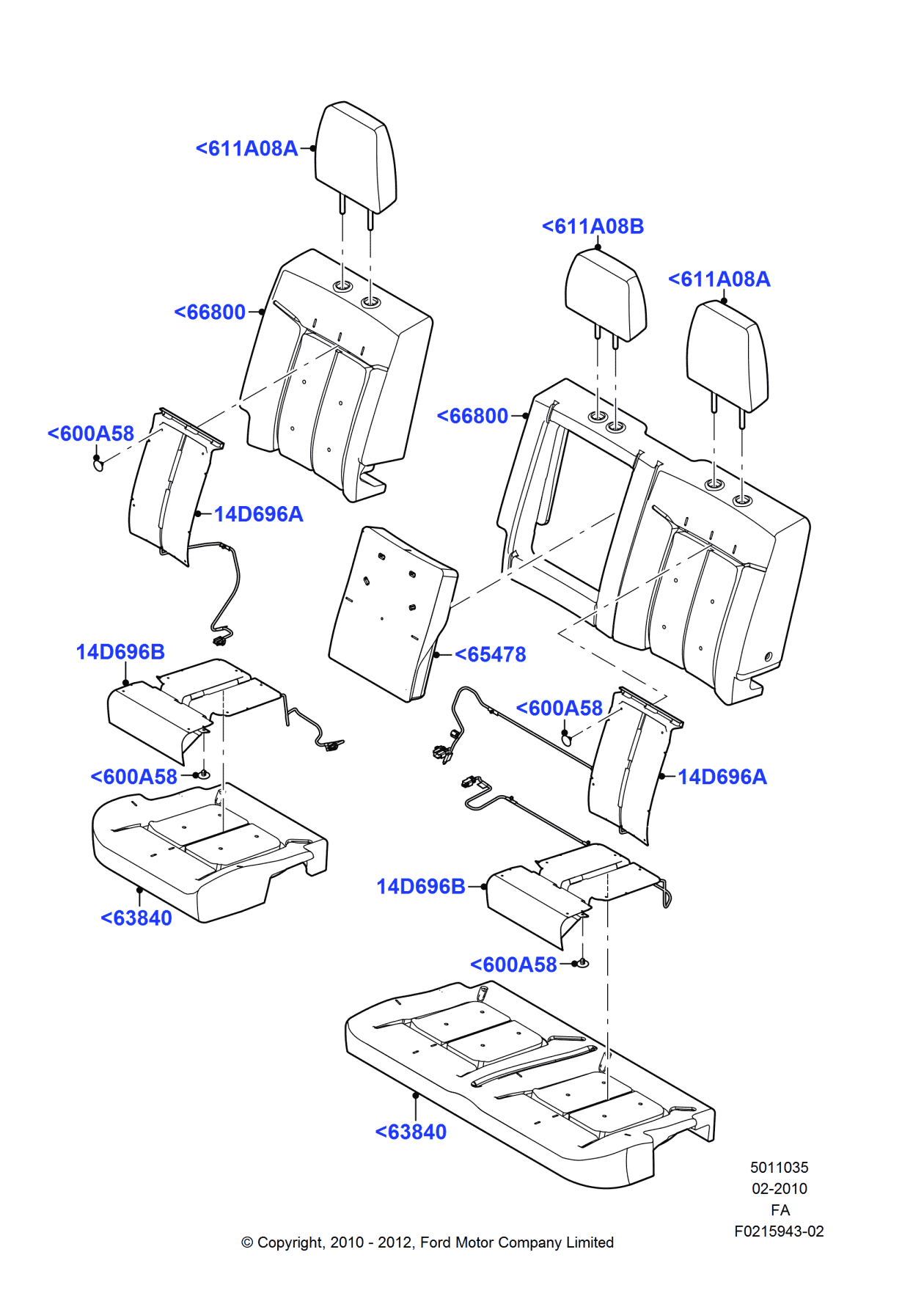 <611A08A

<611A08B

<611A08A

<66800

<66800

<600A58

14D696A

14D696B

<65478

<600A58

<600A58

14D696A

<63840

14D696B

<600A58

<63840

5011035
02-2010
FA
F0215943-02

© Copyright, 2010 - 2012, Ford Motor Company Limited