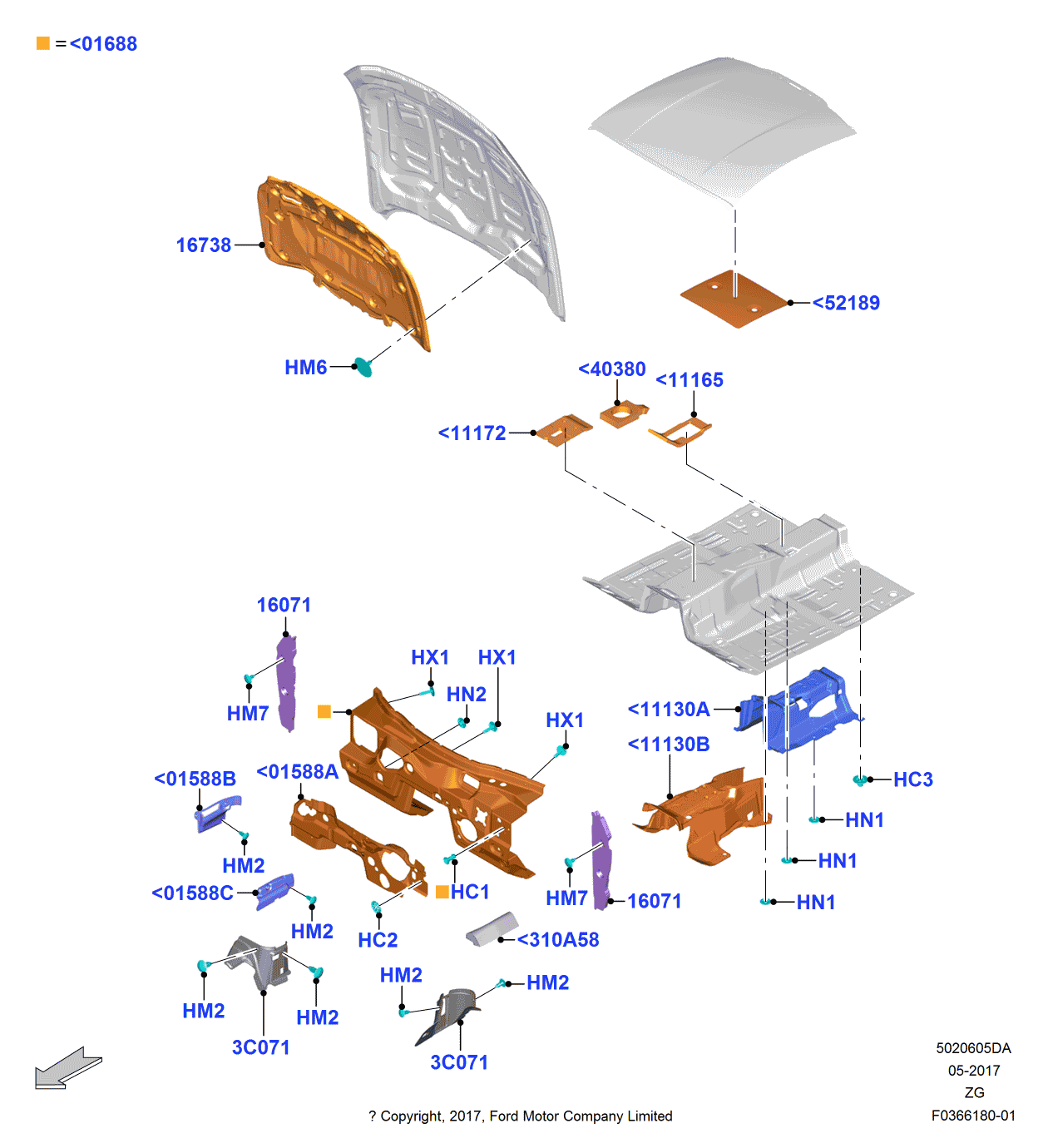 =<01688

16738

<52189

HM6

<40380

<11165

<11172

16071

HX1 HX1

HN2

HM7

HX1

<11130A

<11130B

<01588B

<01588A

HC3

HN1

HM2

HN1

<01588C

HC1

HM7

16071

HN1

HM2

HC2

<310A58

HM2

HM2

HM2

HM2

3C071

3C071

5020605DA
05-2017
ZG
F0366180-01

? Copyright, 2017, Ford Motor Company Limited