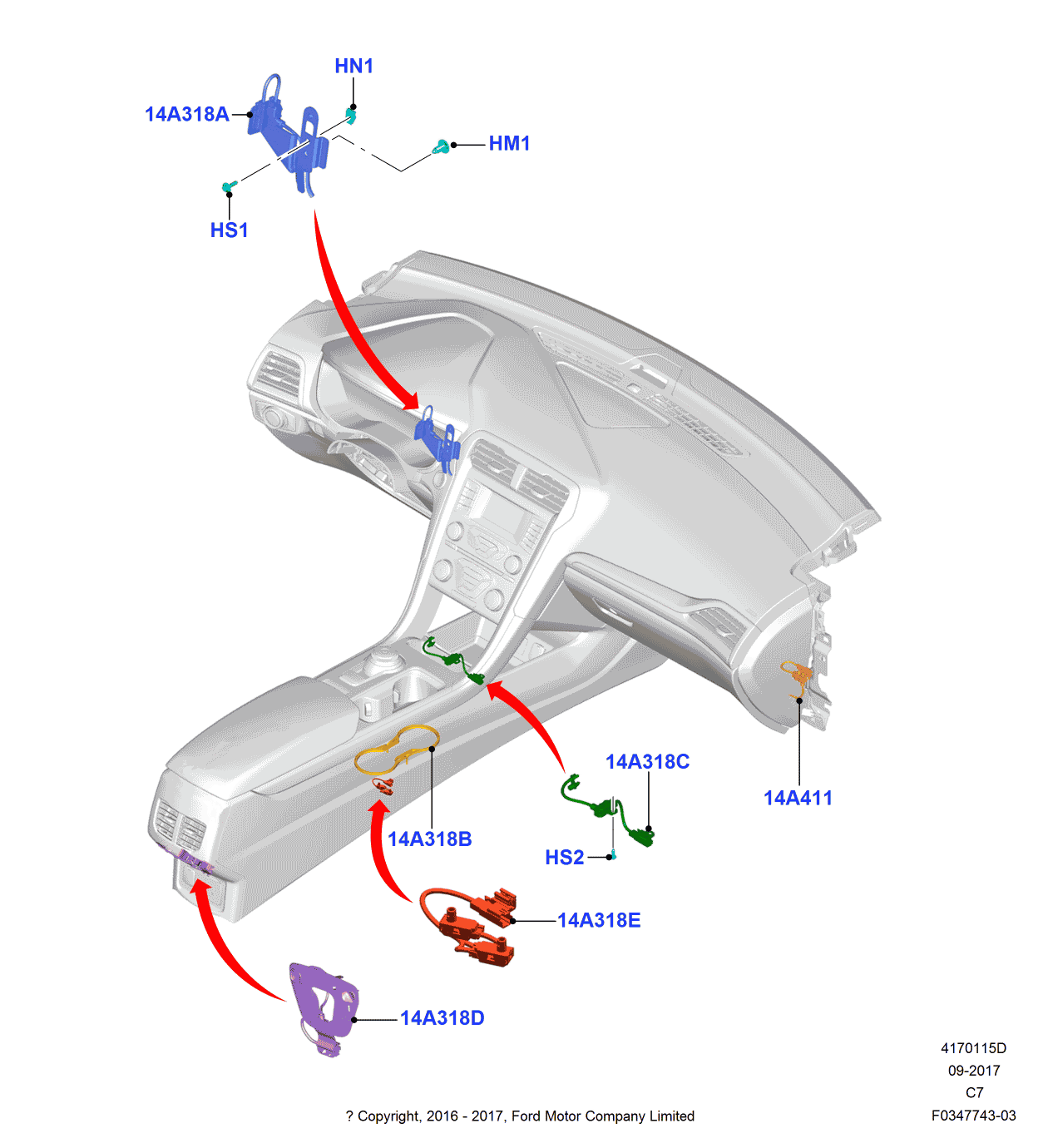 HN1
14A318A
HM1
HS1
14A318C
14A411
14A318B
HS2
14A318E
14A318D
4170115D
09-2017
C7
? Copyright, 2016 - 2017, Ford Motor Company Limited
F0347743-03