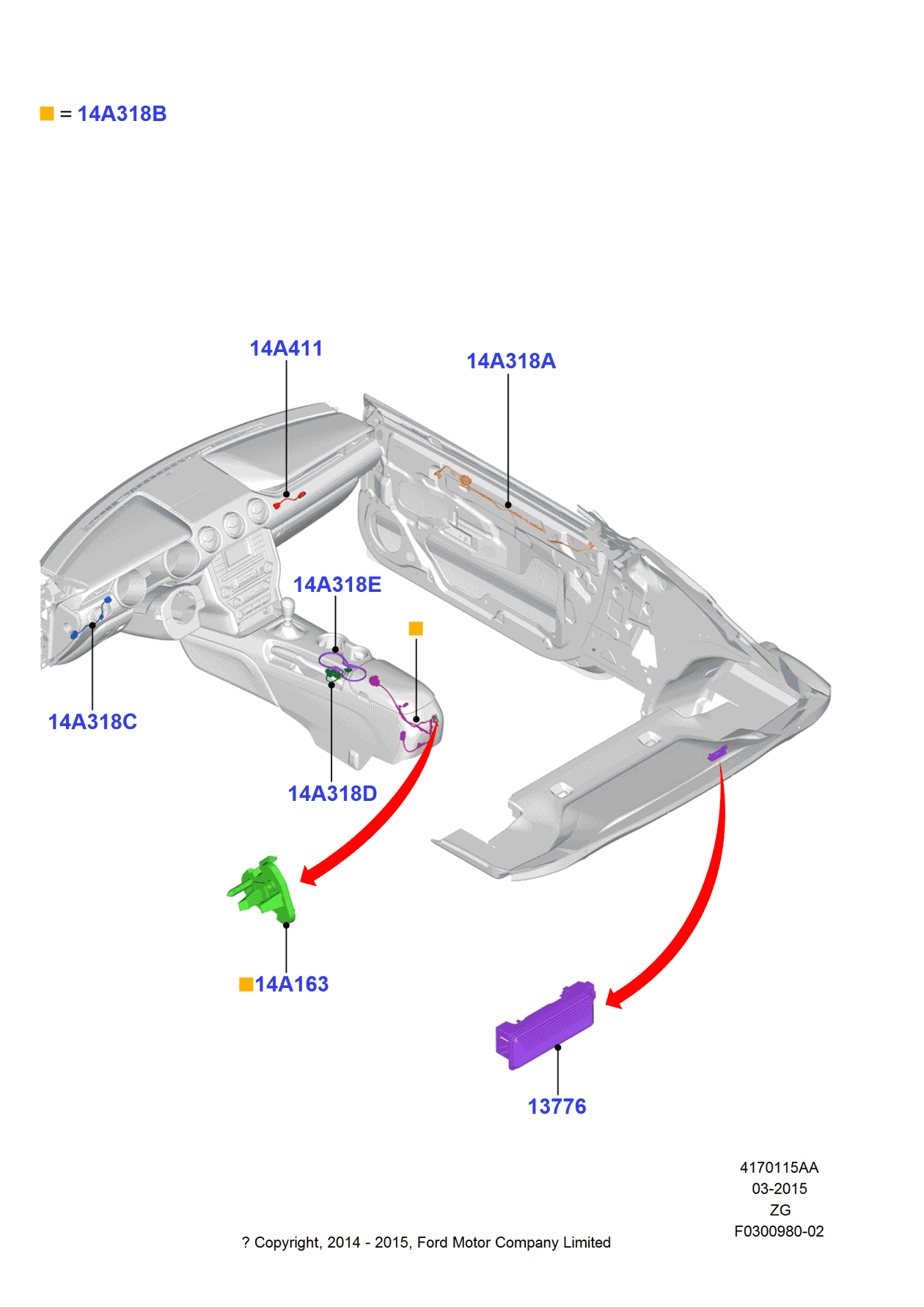 = 14A318B

14A411

14A318A

14A318E

14A318C

14A318D

14A163

13776

4170115AA
03-2015
ZG
F0300980-02

? Copyright, 2014 - 2015, Ford Motor Company Limited