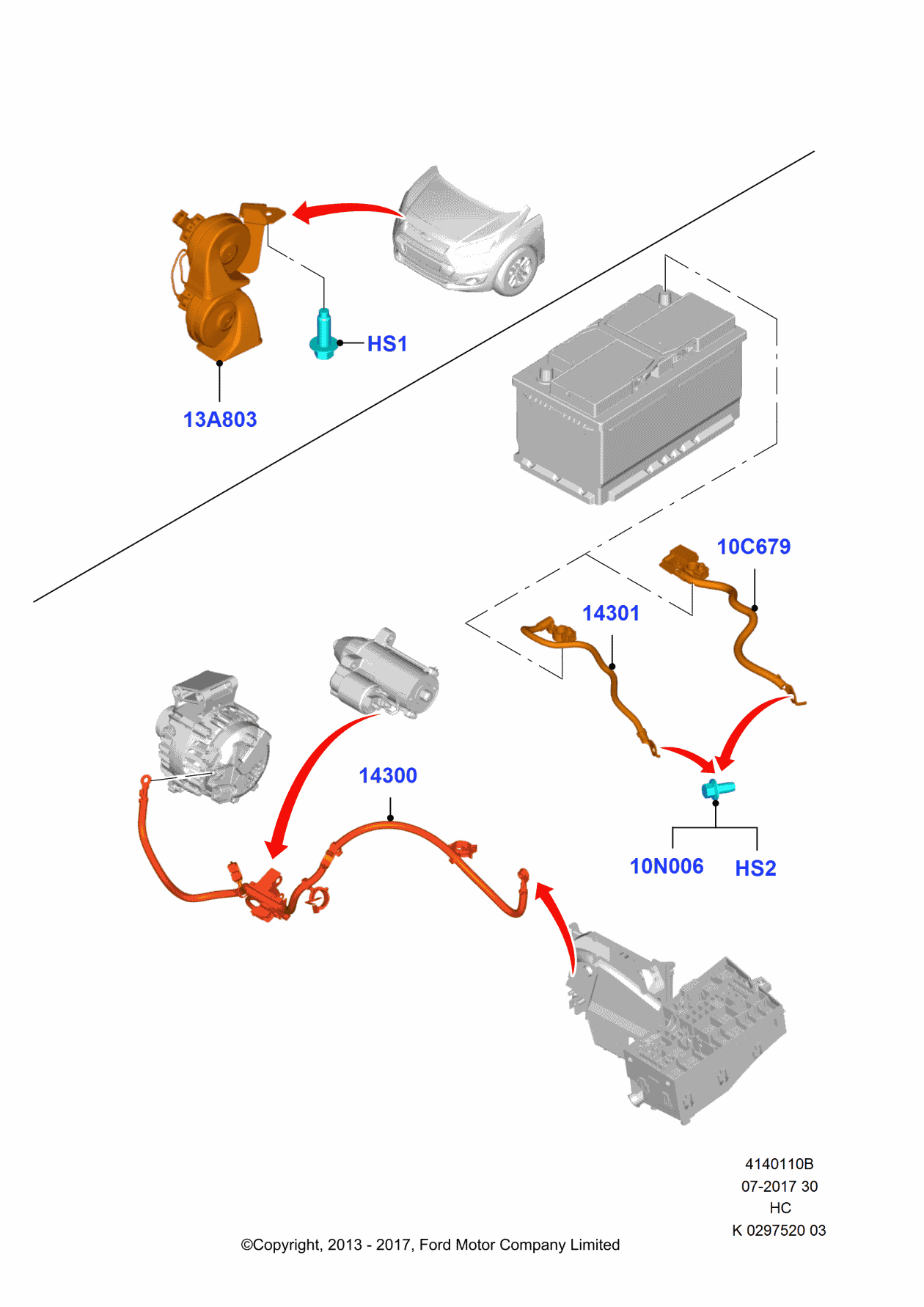 HS1

13A803

10C679

14301

14300

10N006

HS2

4140110B
07-2017 30
HC
K 0297520 03

©Copyright, 2013 - 2017, Ford Motor Company Limited