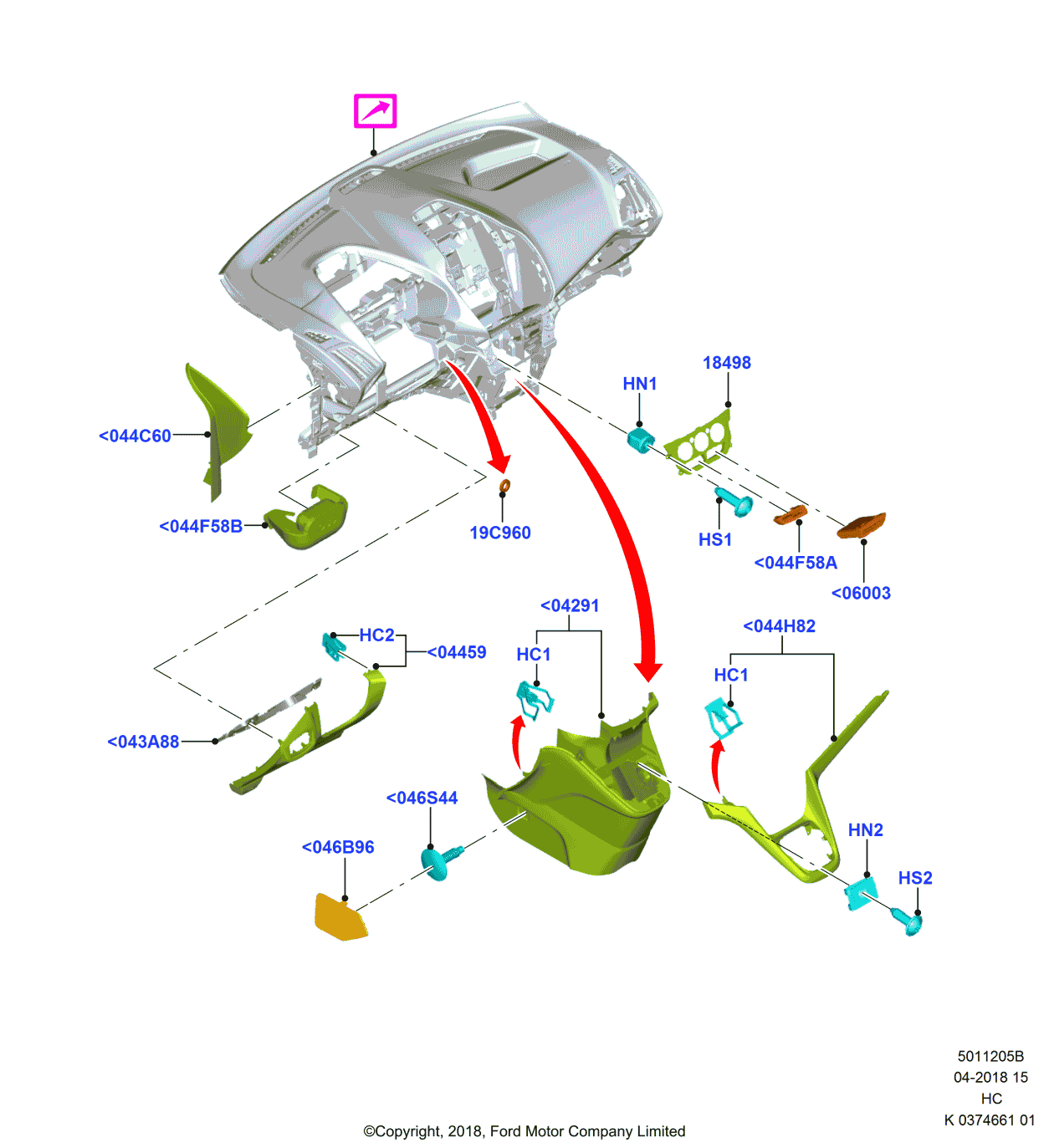 18498
HN1
<044C60
<044F58B
19C960
HS1
<044F58A
<06003
<04291
<044H82
HC2
<04459
HC1
HC1
<043A88
<046S44
<046B96
HN2
HS2
5011205B
04-2018 15
HC
K 0374661 01
©Copyright, 2018, Ford Motor Company Limited