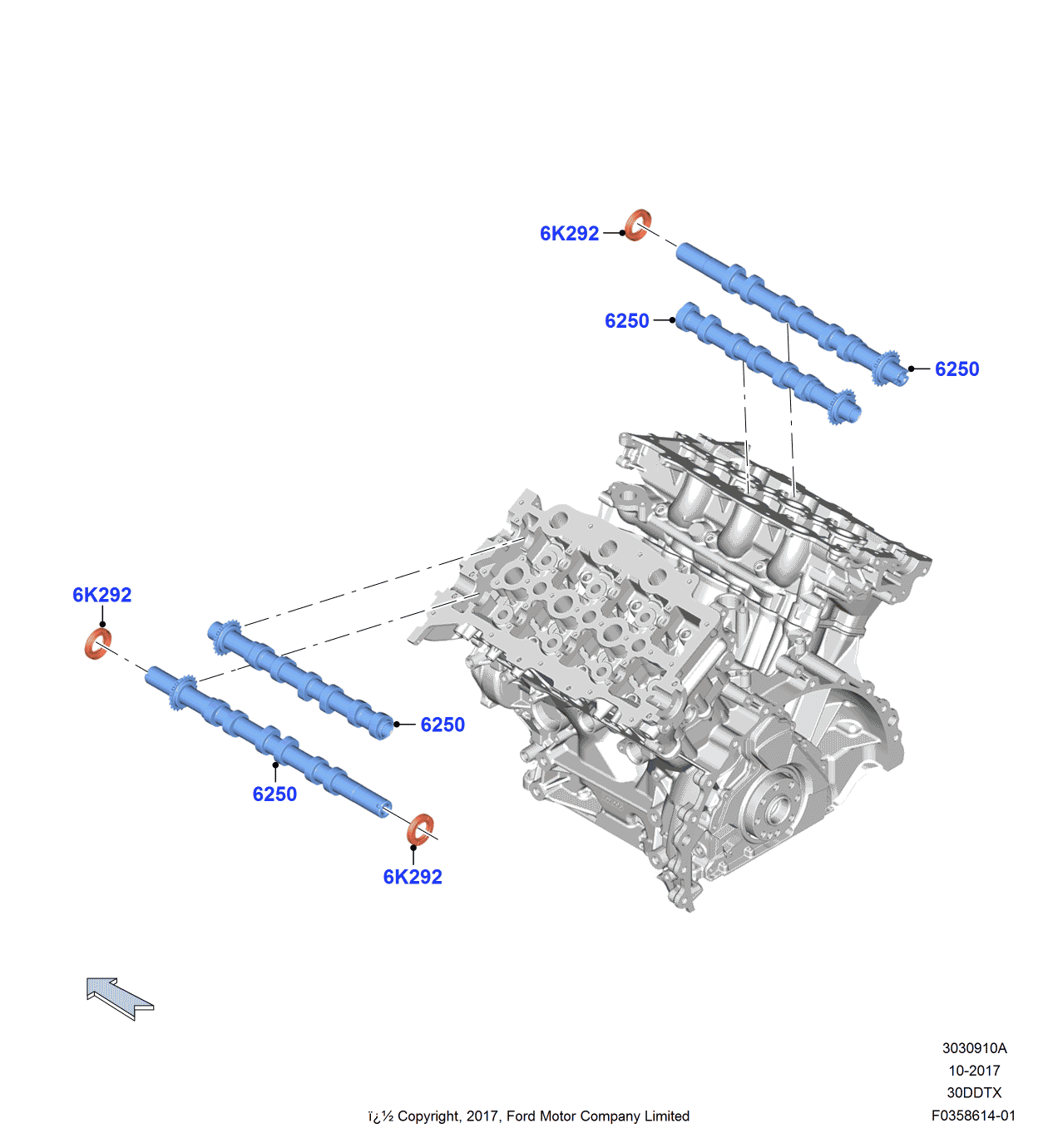 6K292
6250
6250
6K292
6250
6250
6K292

3030910A
10-2017
30DDTX
ï¿½ Copyright, 2017, Ford Motor Company Limited
F0358614-01