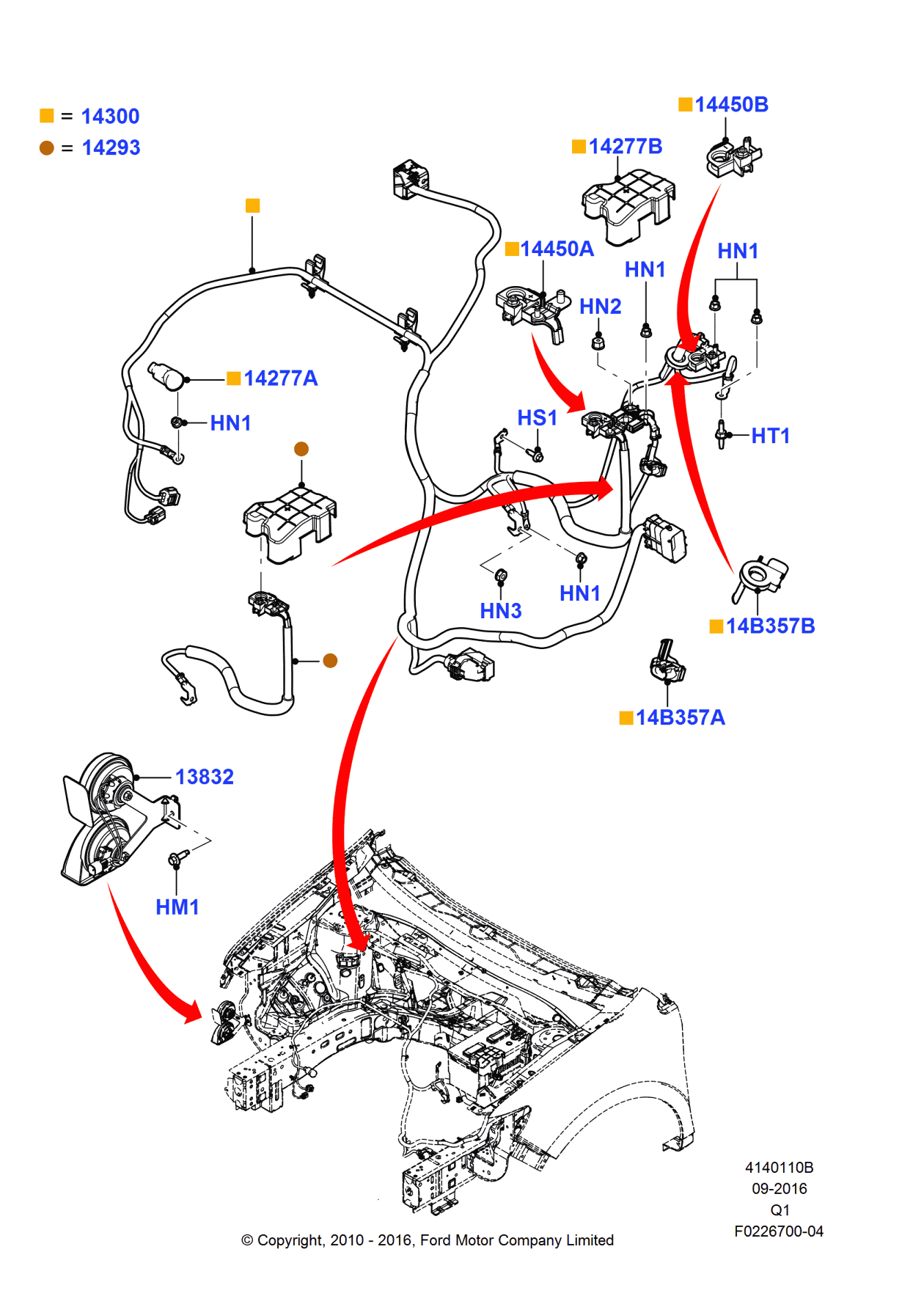 = 14300
= 14293

14450B
14277B
14450A
HN1
HN1
HN2
14277A
HN1
HS1
HT1
HN3
HN1
14B357B
14B357A
13832
HM1

4140110B
09-2016
Q1
F0226700-04

© Copyright, 2010 - 2016, Ford Motor Company Limited