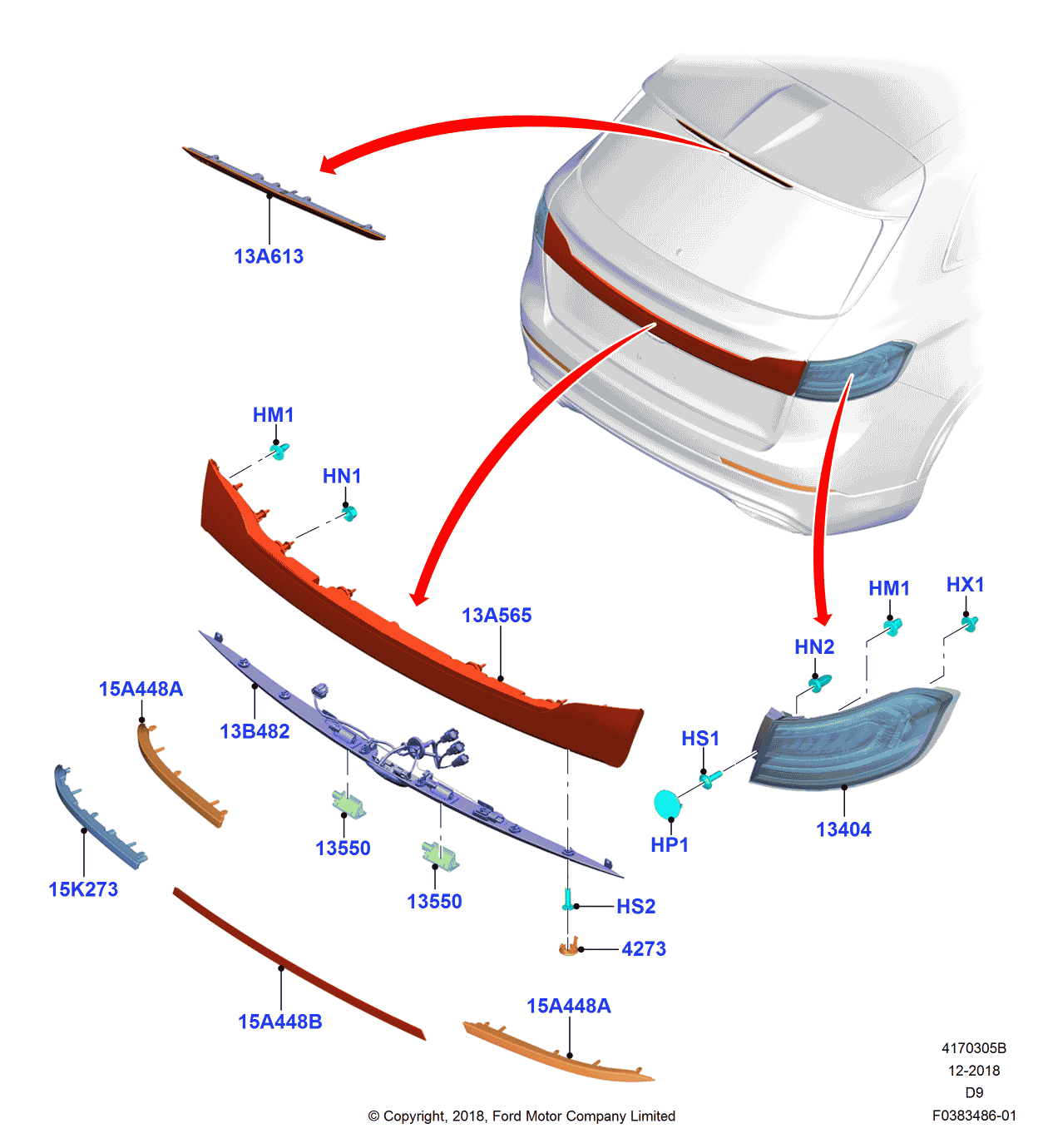 13A613

HM1

HN1

13A565

HM1

HX1

HN2

15A448A

13B482

HS1

13404

HP1

13550

13550

15K273

HS2

4273

15A448B

15A448A

4170305B
12-2018
D9
F0383486-01

© Copyright, 2018, Ford Motor Company Limited