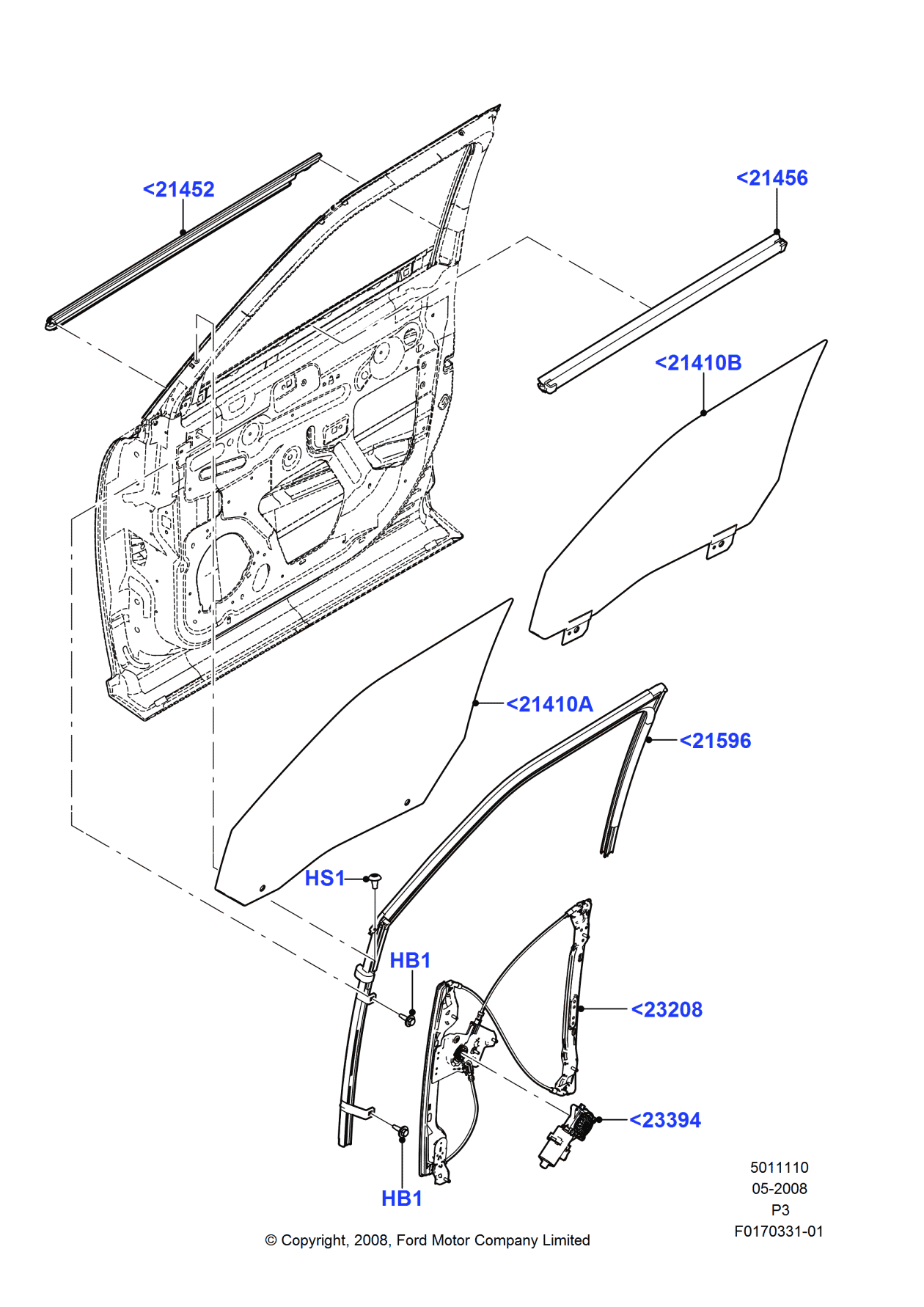 <21452

<21456

<21410B

<21410A

<21596

HS1

HB1

<23208

<23394

HB1

5011110
05-2008
P3
F0170331-01

© Copyright, 2008, Ford Motor Company Limited