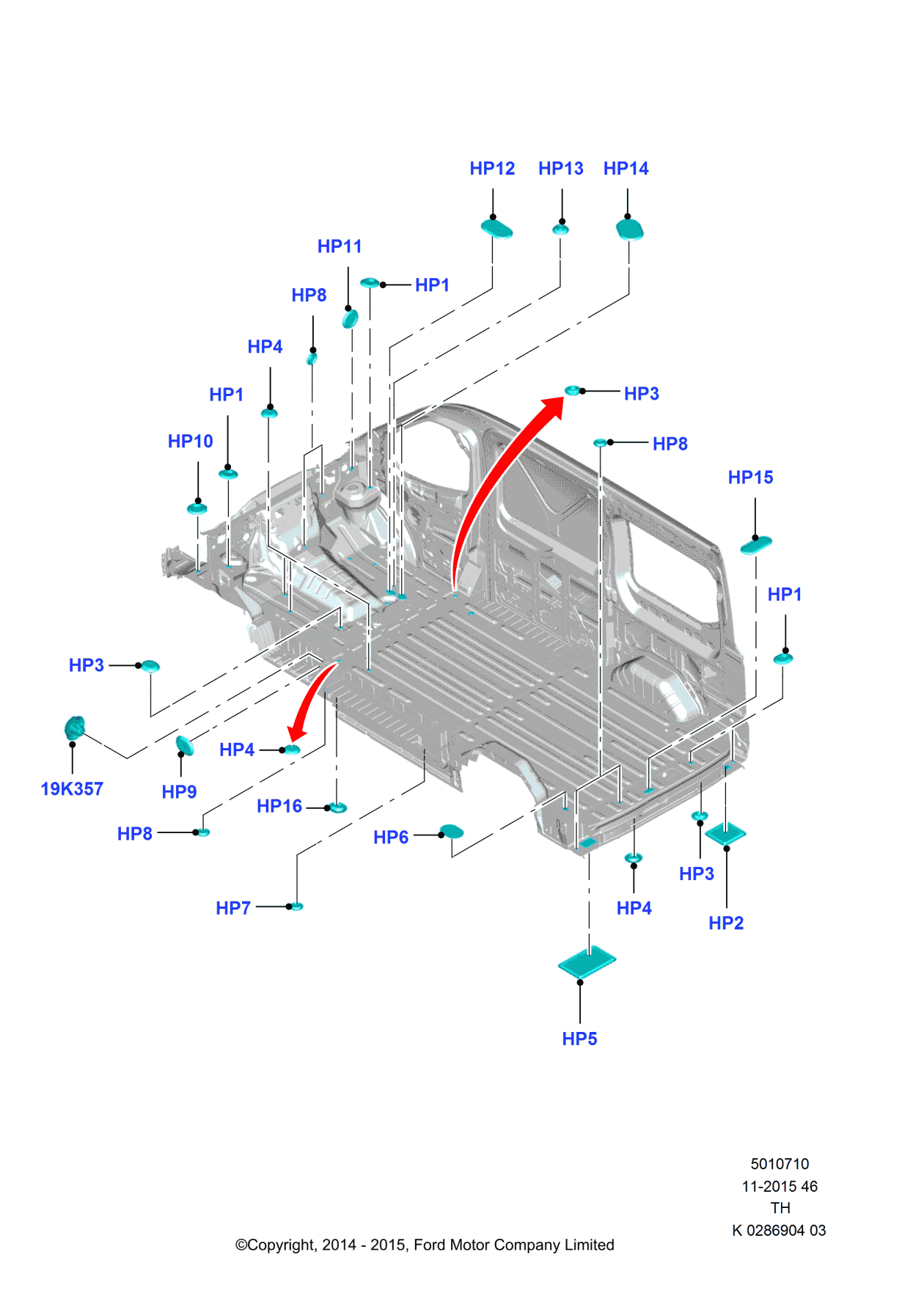 HP12 HP13 HP14

HP11

HP1

HP8

HP4

HP1

HP10

HP3

HP8

HP15

HP1

HP3

19K357

HP9

HP4

HP16

HP8

HP6

HP7

HP3

HP4

HP2

HP5

5010710
11-2015 46
TH
K 0286904 03

©Copyright, 2014 - 2015, Ford Motor Company Limited