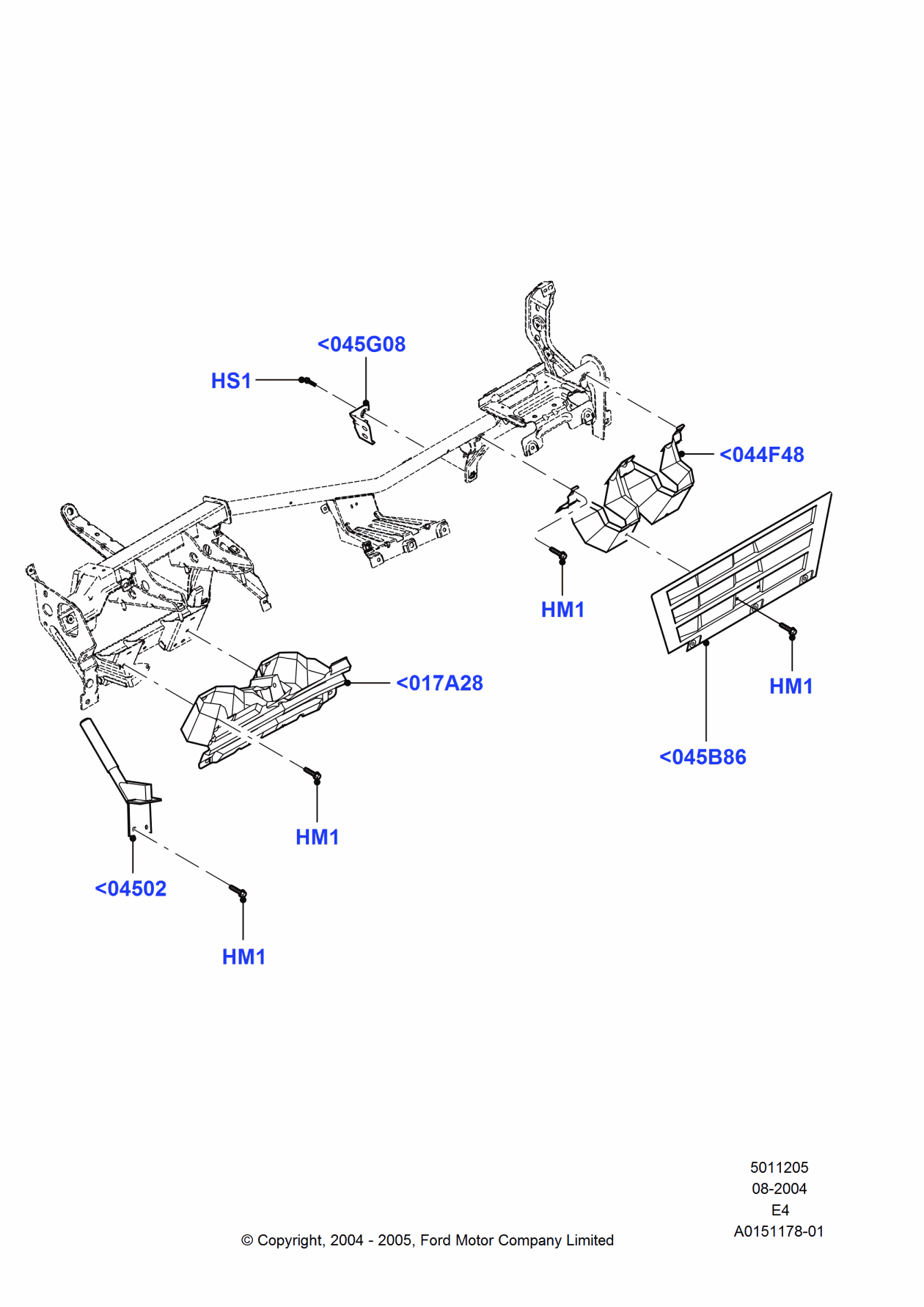 <045G08

HS1

<044F48

HM1

<017A28

HM1

<045B86

HM1

<04502

HM1

5011205
08-2004
E4
A0151178-01

© Copyright, 2004 - 2005, Ford Motor Company Limited