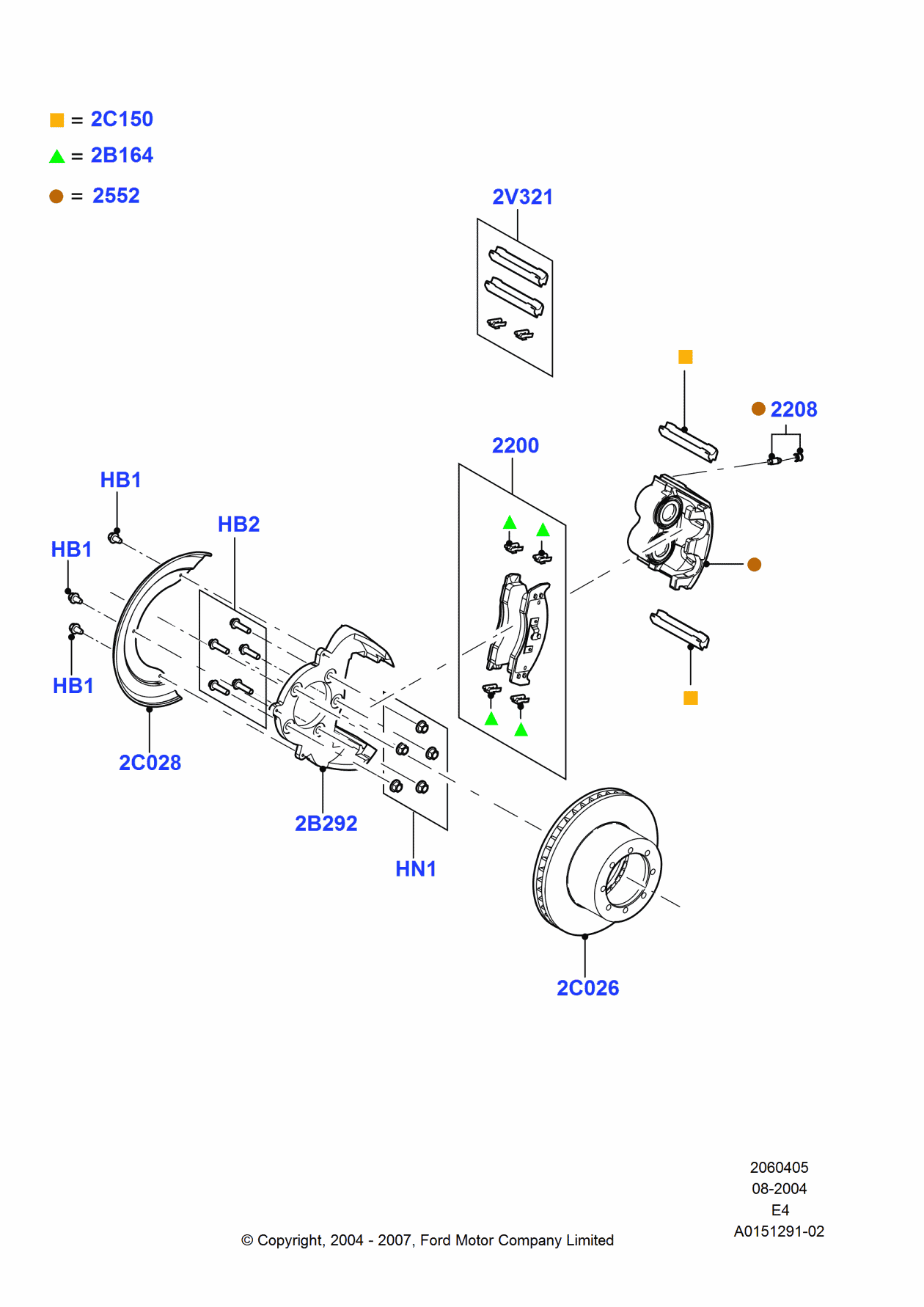 = 2C150
= 2B164
= 2552

2V321
2208
2200
HB1
HB2
HB1
HB1
2C028
2B292
HN1
2C026

2060405
08-2004
E4
A0151291-02

© Copyright, 2004 - 2007, Ford Motor Company Limited