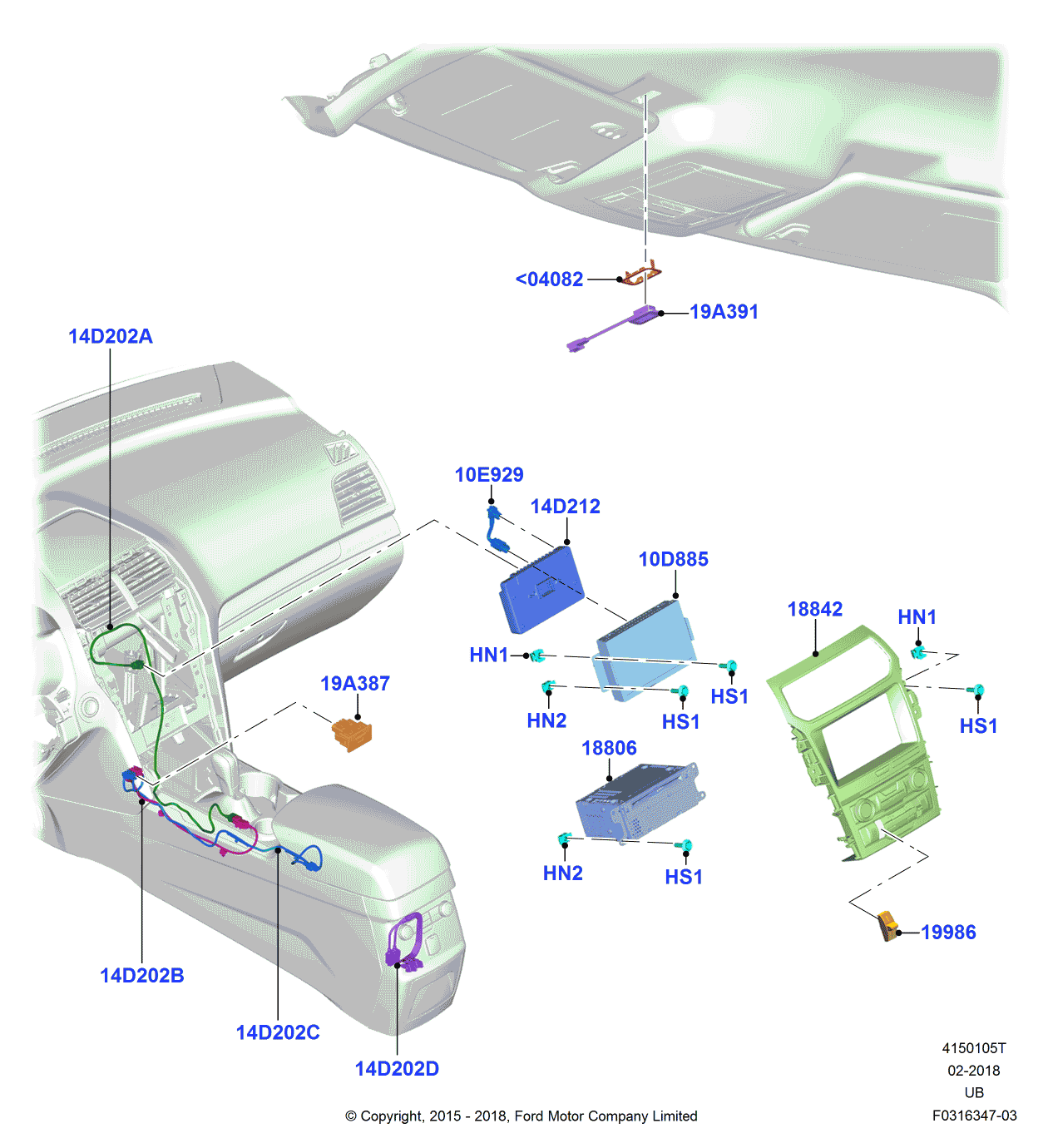 <04082
19A391
14D202A
10E929
14D212
10D885
18842
HN1
HN1
HS1
HN2
HS1
HS1
19A387
18806
HN2
HS1
19986
14D202B
14D202C
14D202D
4150105T
02-2018
UB
F0316347-03
© Copyright, 2015 - 2018, Ford Motor Company Limited