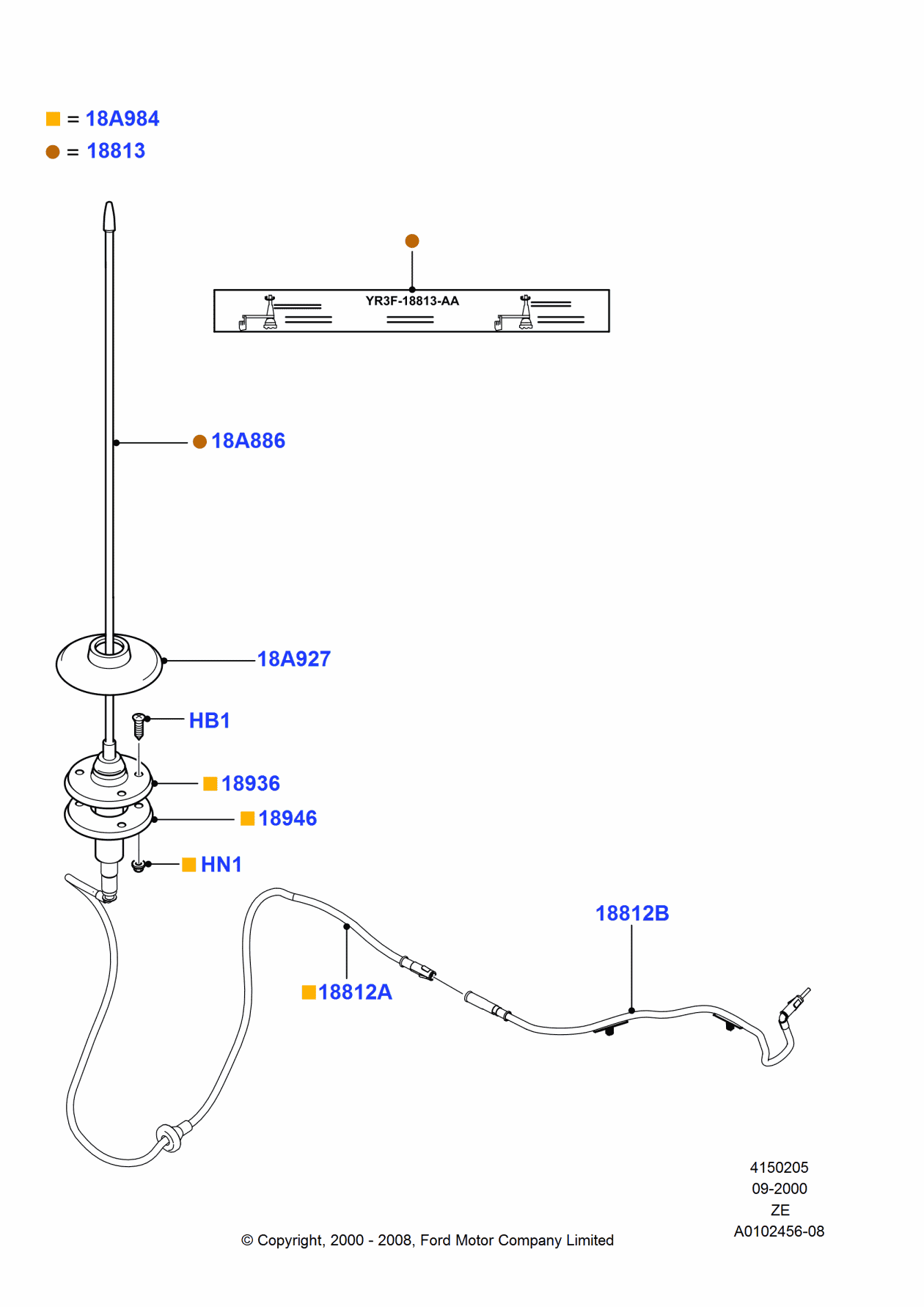 = 18A984
= 18813

YR3F-18813-AA

18A886

18A927

HB1

18936

18946

HN1

18812B

18812A

4150205
09-2000
ZE
A0102456-08

© Copyright, 2000 - 2008, Ford Motor Company Limited