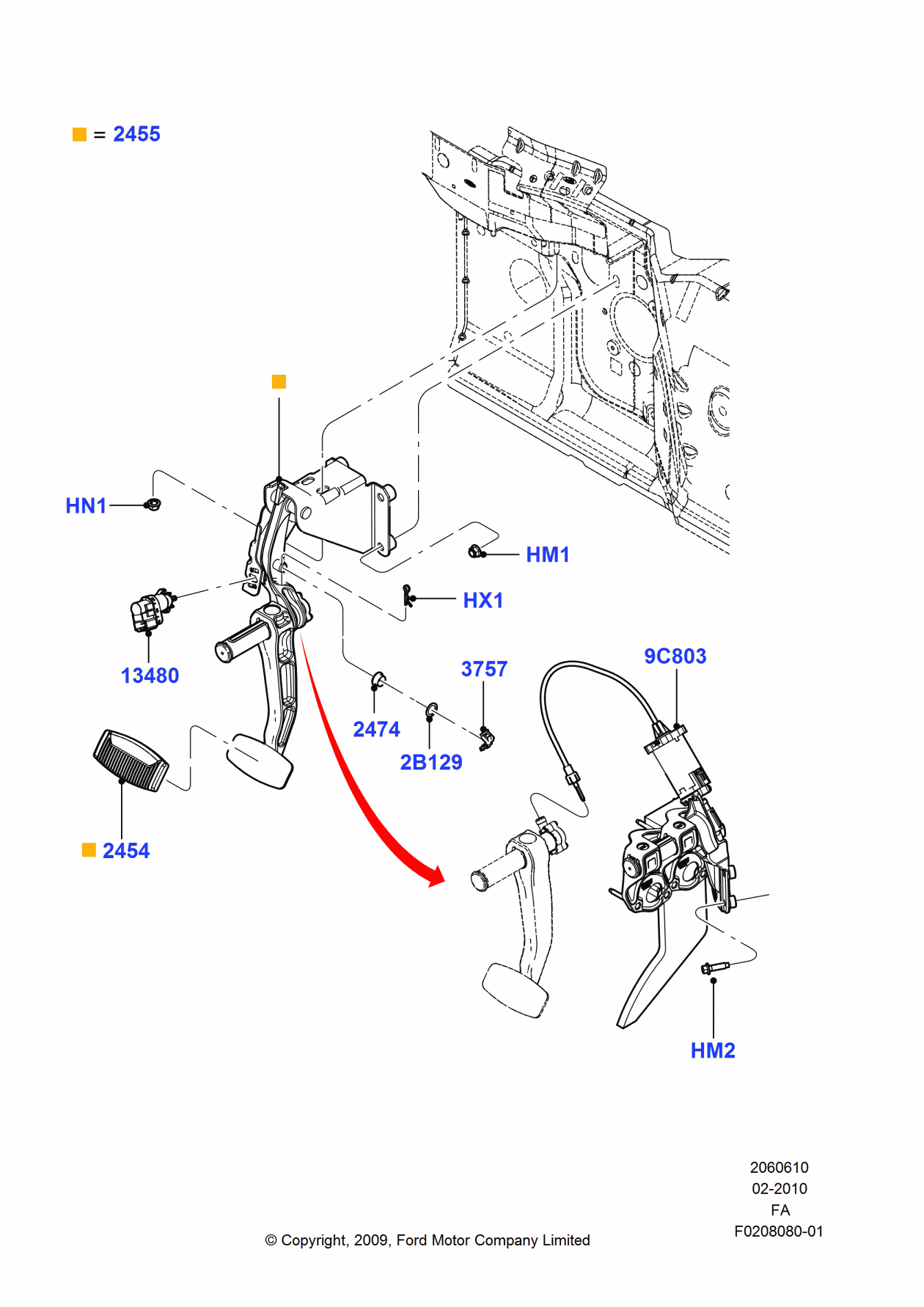 = 2455

HN1

HM1

HX1

13480

3757

9C803

2474

2B129

2454

HM2

2060610
02-2010
FA
F0208080-01

© Copyright, 2009, Ford Motor Company Limited