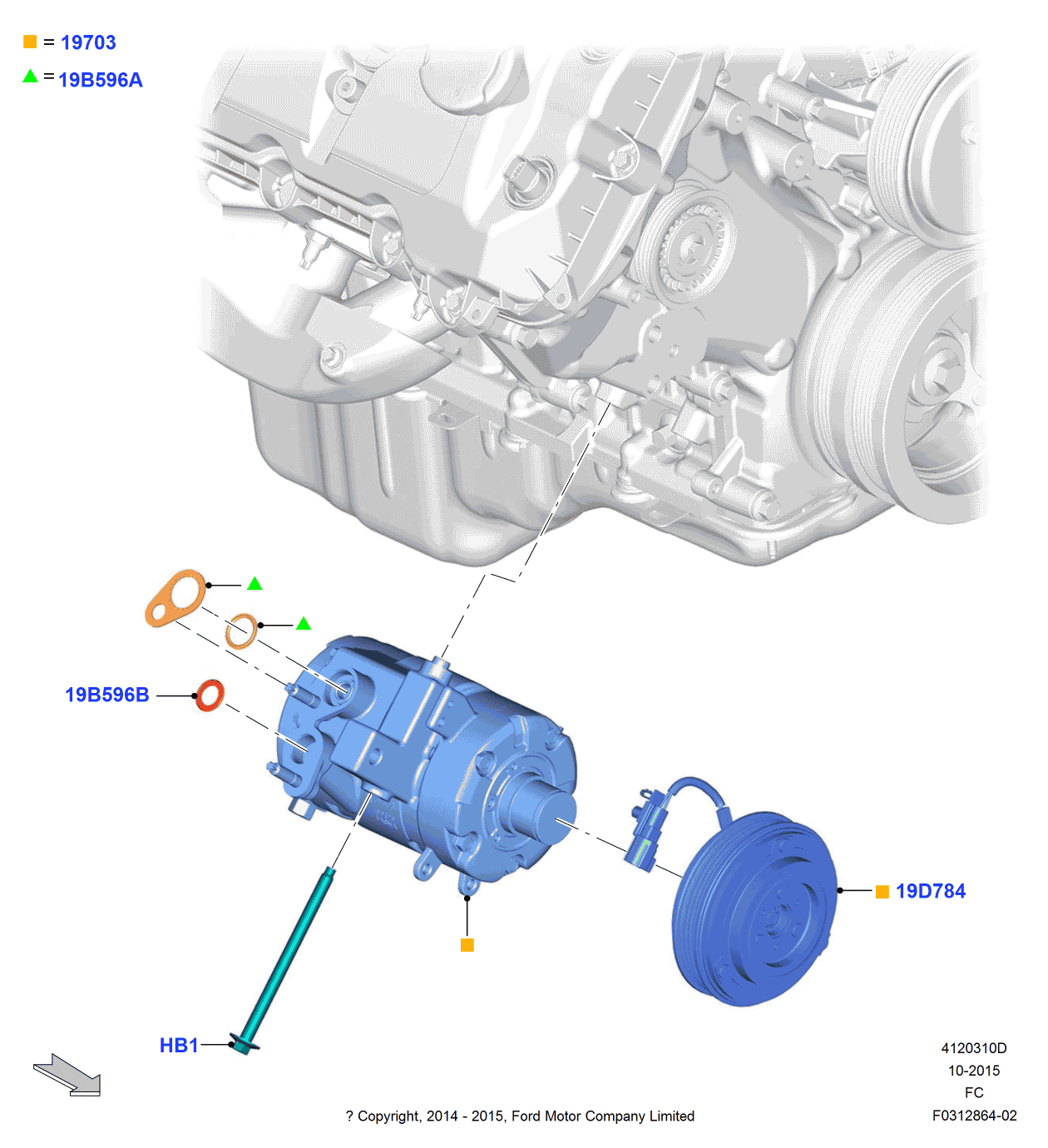 = 19703
= 19B596A

19B596B

19D784

HB1

4120310D
10-2015
FC
F0312864-02

? Copyright, 2014 - 2015, Ford Motor Company Limited