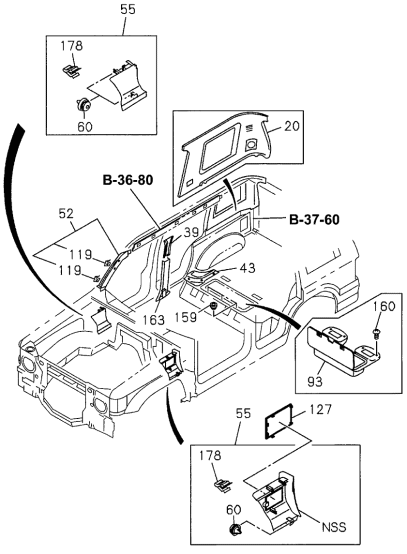 55
178
60
20
B-36-80
B-37-60
52
39
119
119
43
163
159
160
93
55
127
178
60
NSS