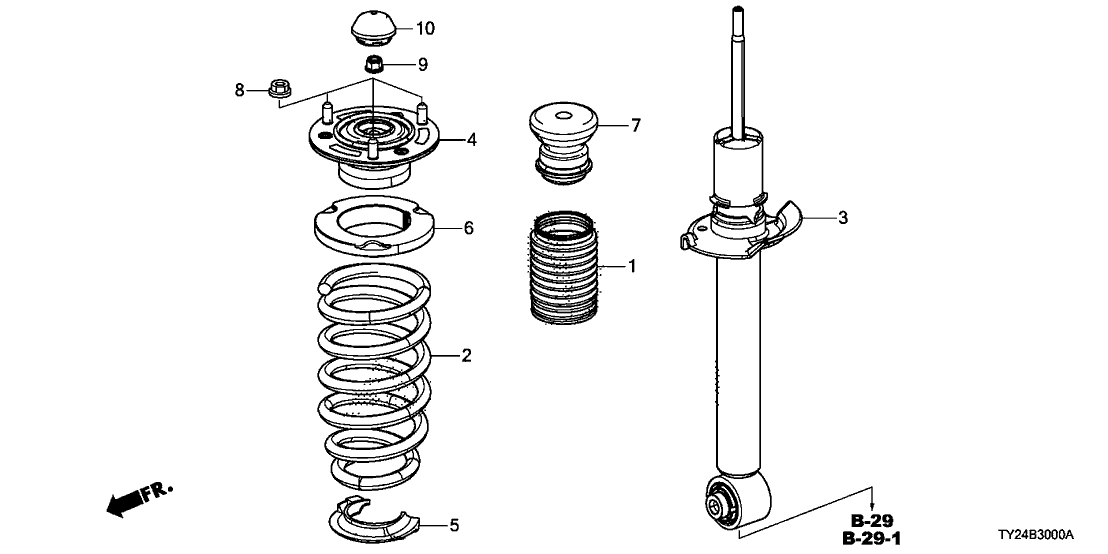 10
9
8
4
7
6
3
1
2
FR.
5
B-29
B-29-1
TY24B3000A