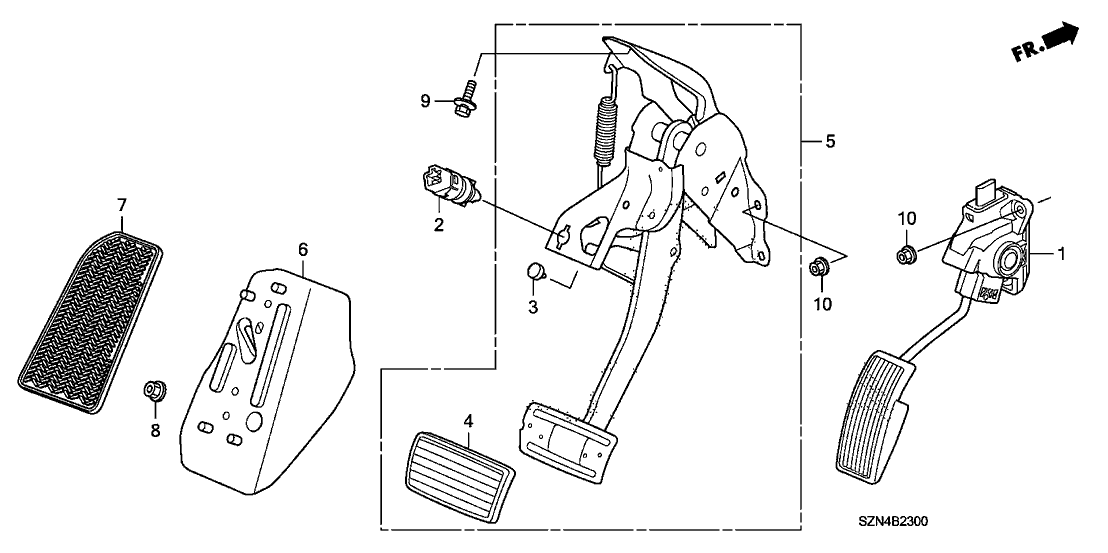 FR.

9

5

2

7

6

10

1

3

10

8

4

SZN4B2300