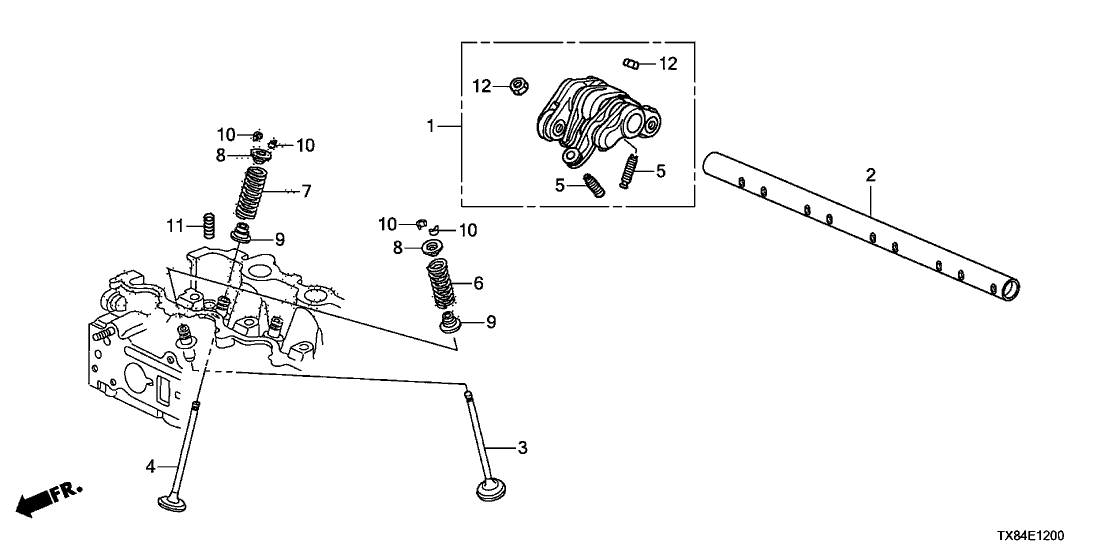 12
12
1
5
5
2
10
10
8
7
11
9
10
10
8
6
9
4
3
FR.
TX84E1200