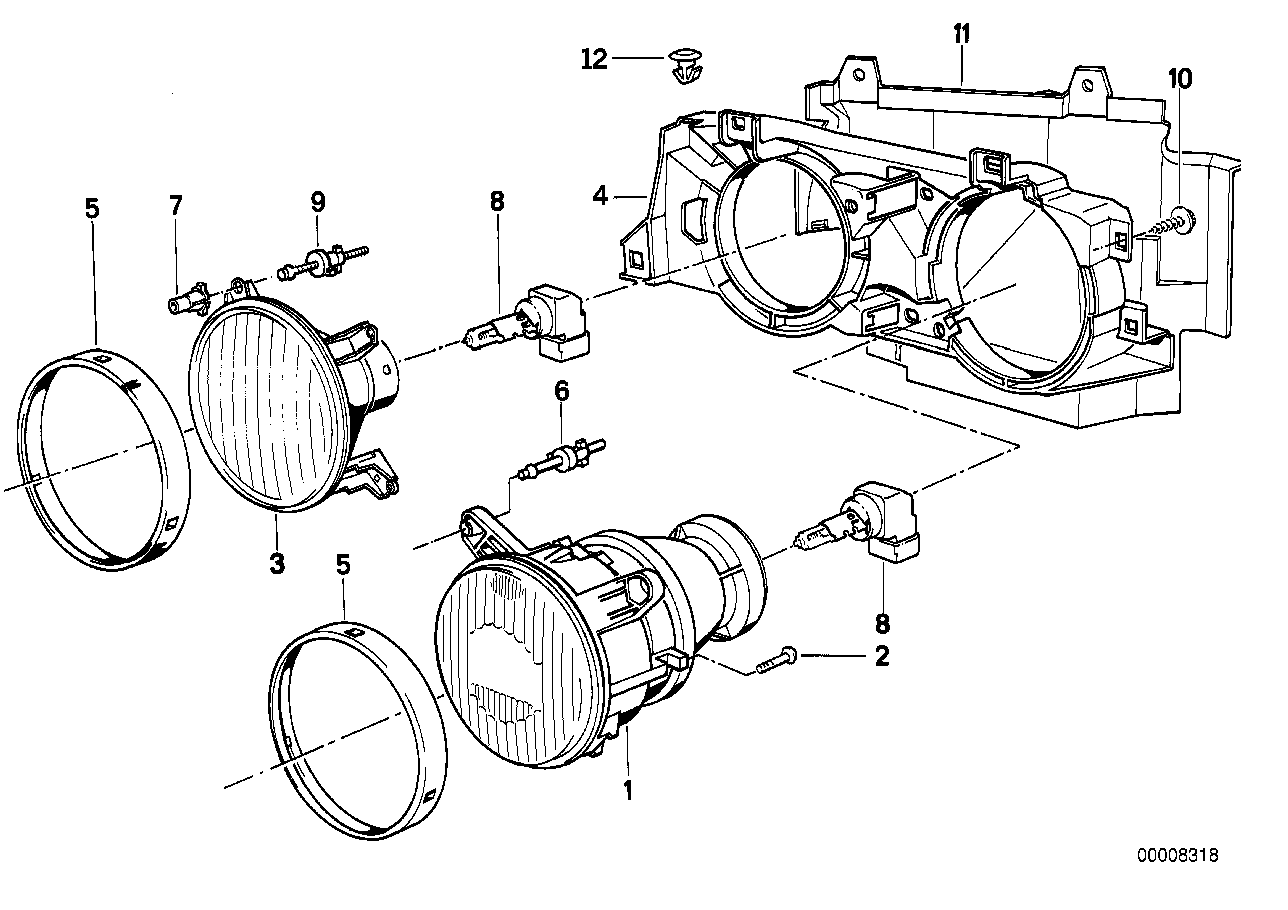 12
11
10
4
5
7
9
8
6
3
5
8
2
1
00008318