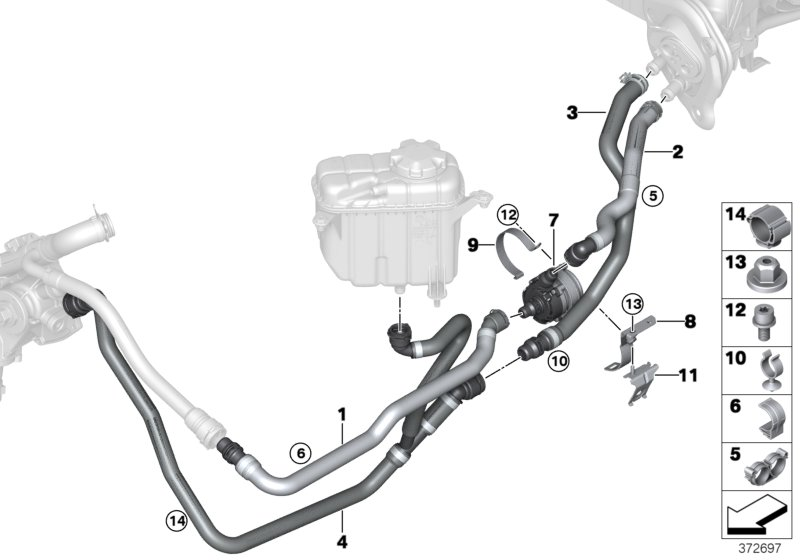 3
2
5
12
7
9
13
8
10
11
1
6
14
4
14
13
12
10
6
5
372697