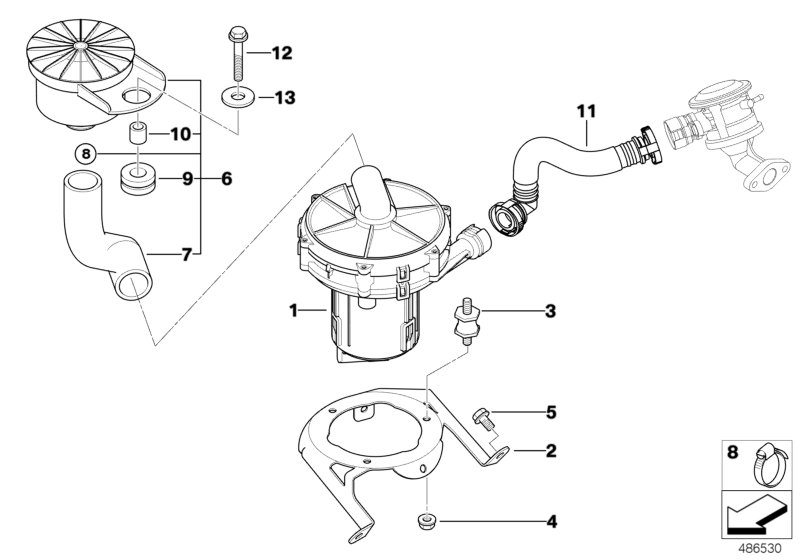 12
13
11
10
8
9
6
7
1
3
5
2
4
8
486530