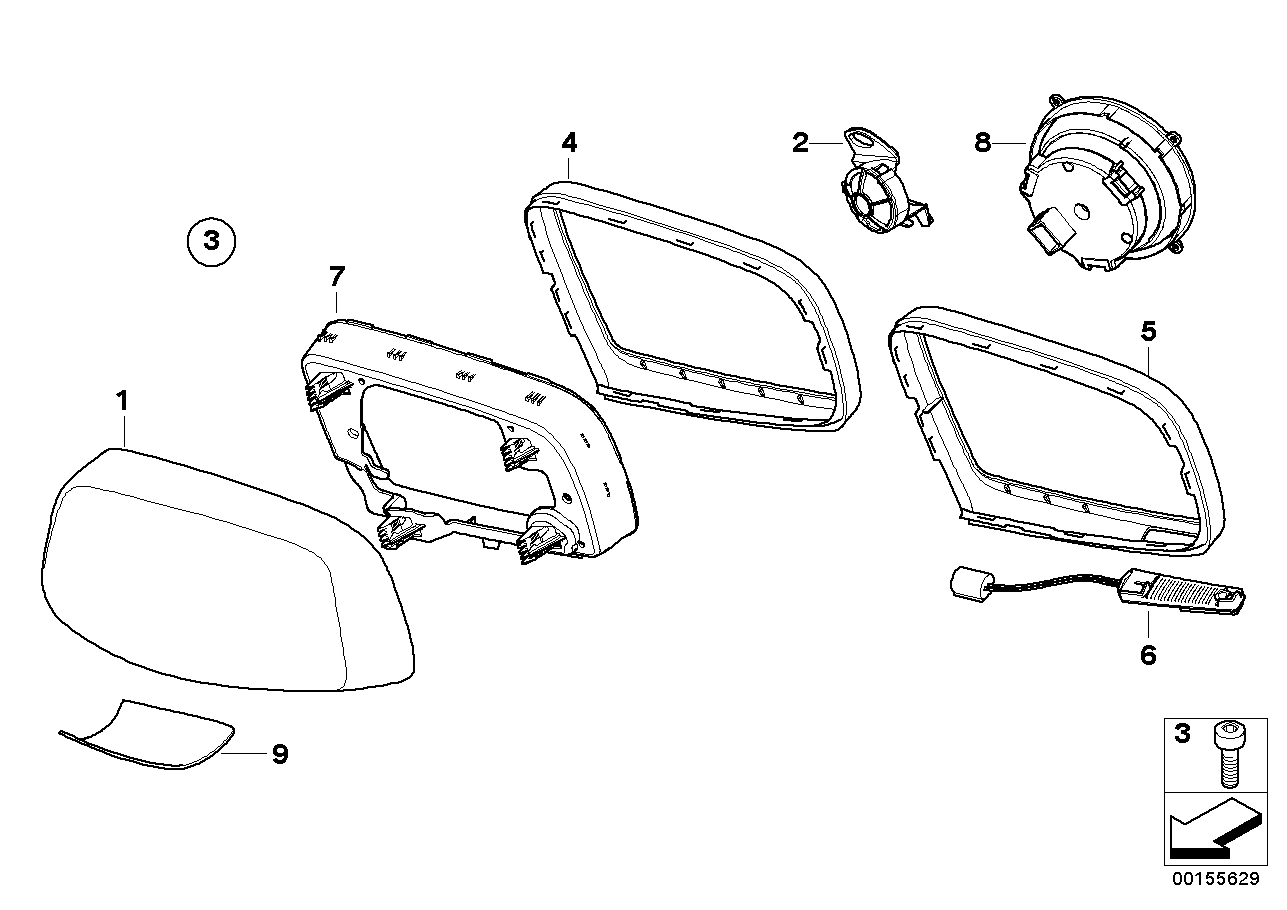 4
2
8
3
7
5
1
6
9
3
00155629