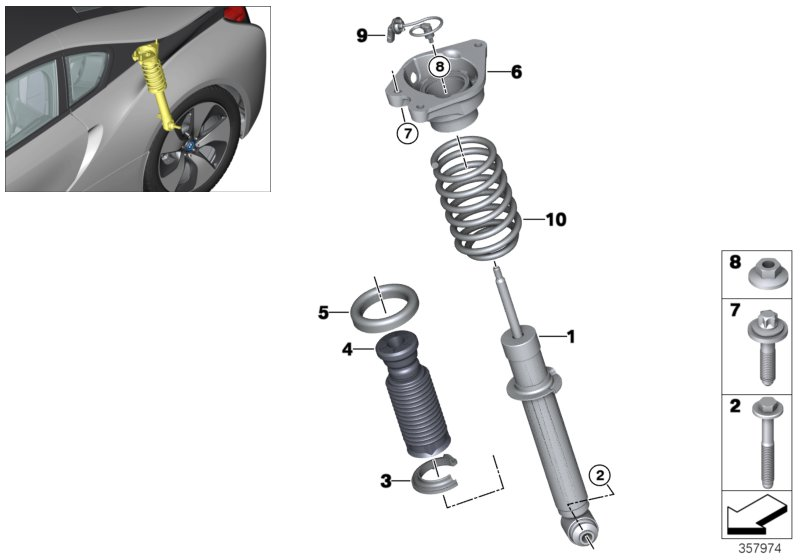 9
8
6
7
10
5
4
1
3
2
8
7
2
357974