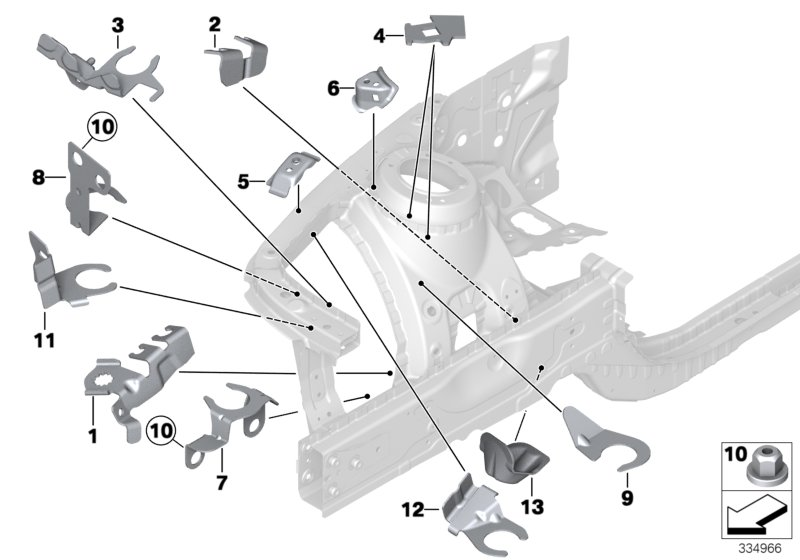 3
2
4
6
10
8
5
11
1
10
7
12
13
9
10
334966