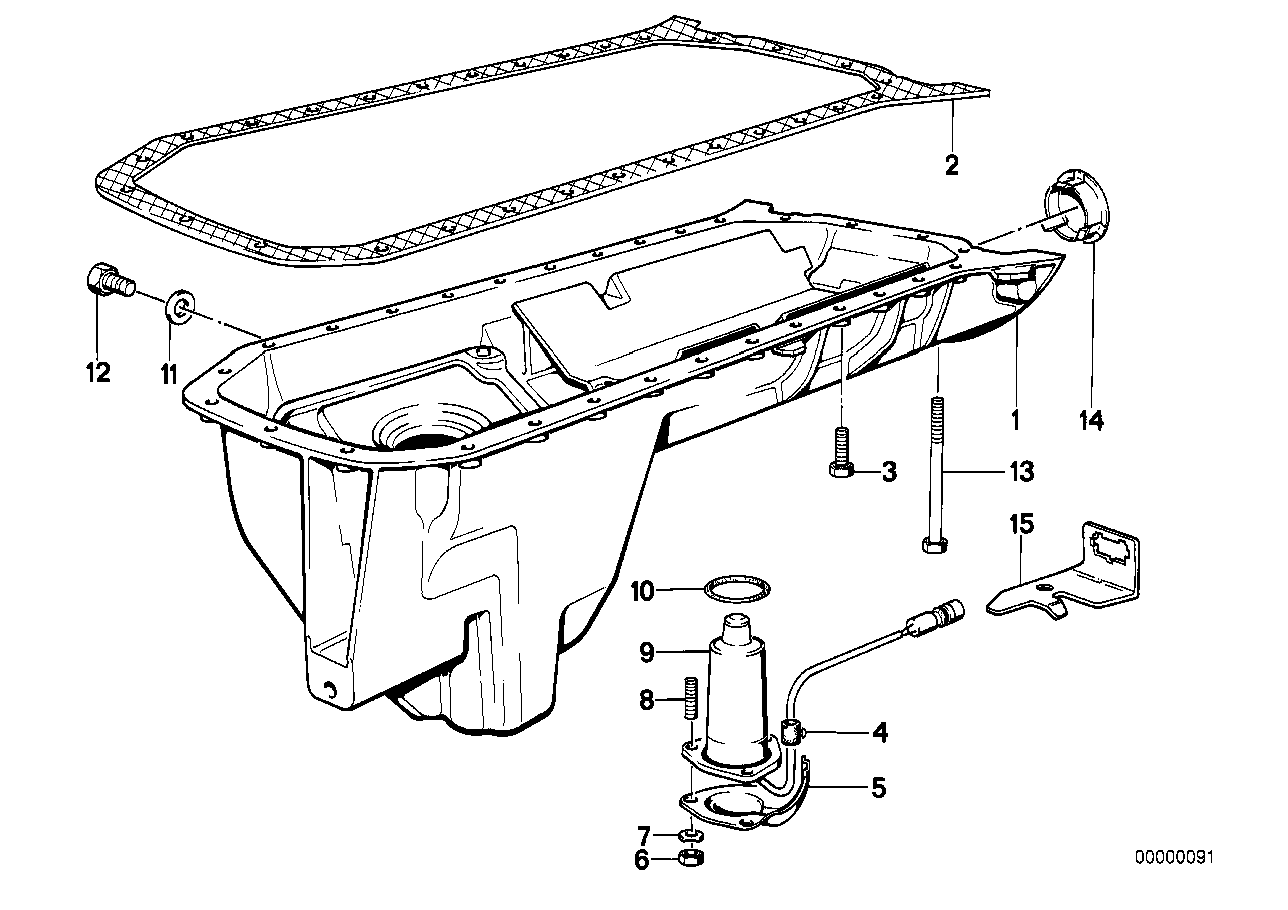 2

12
11
1
14
3
13
15
10
9
8
4
5
7
6
00000091