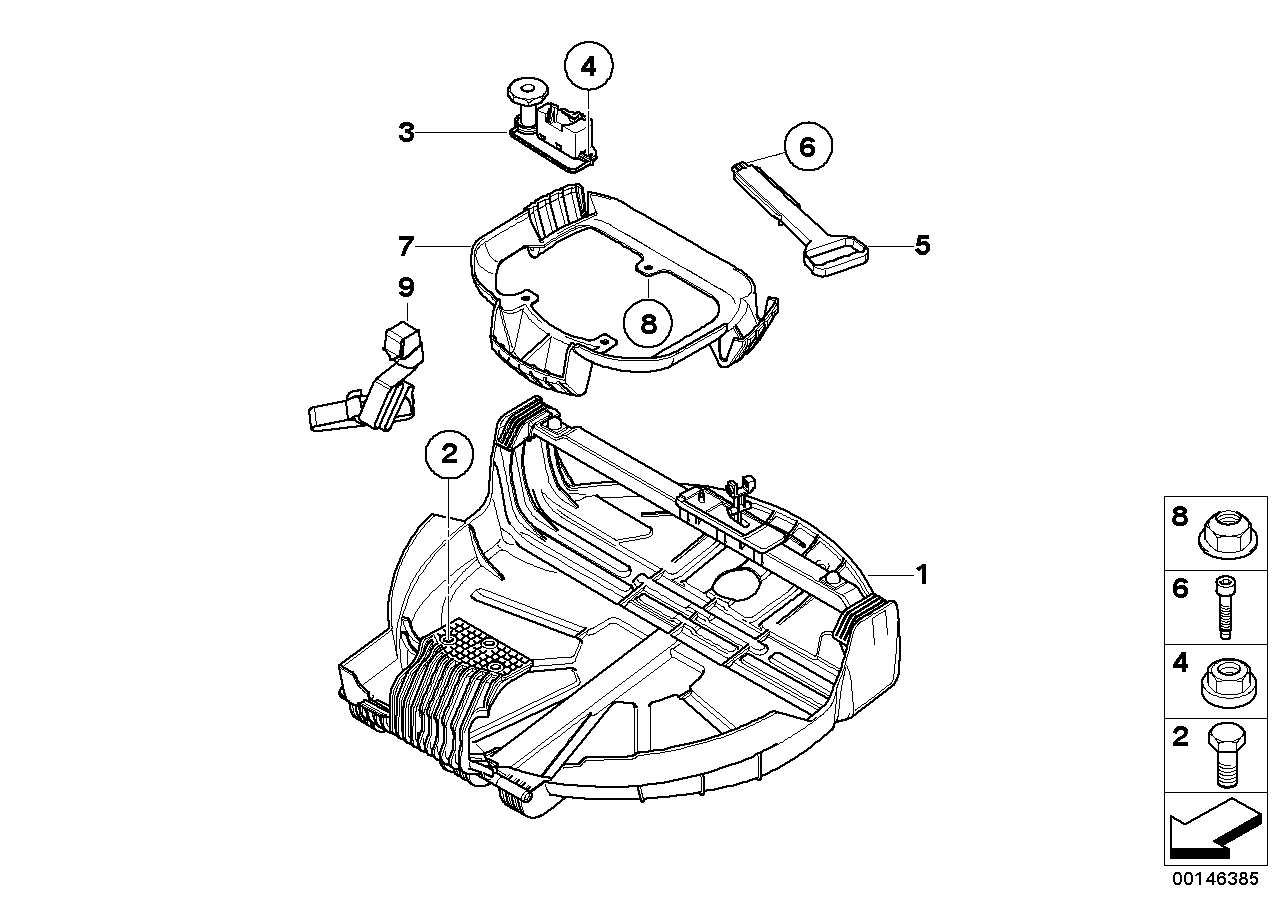 4
3
6
7
5
9
8
2
1
8
6
4
2
00146385