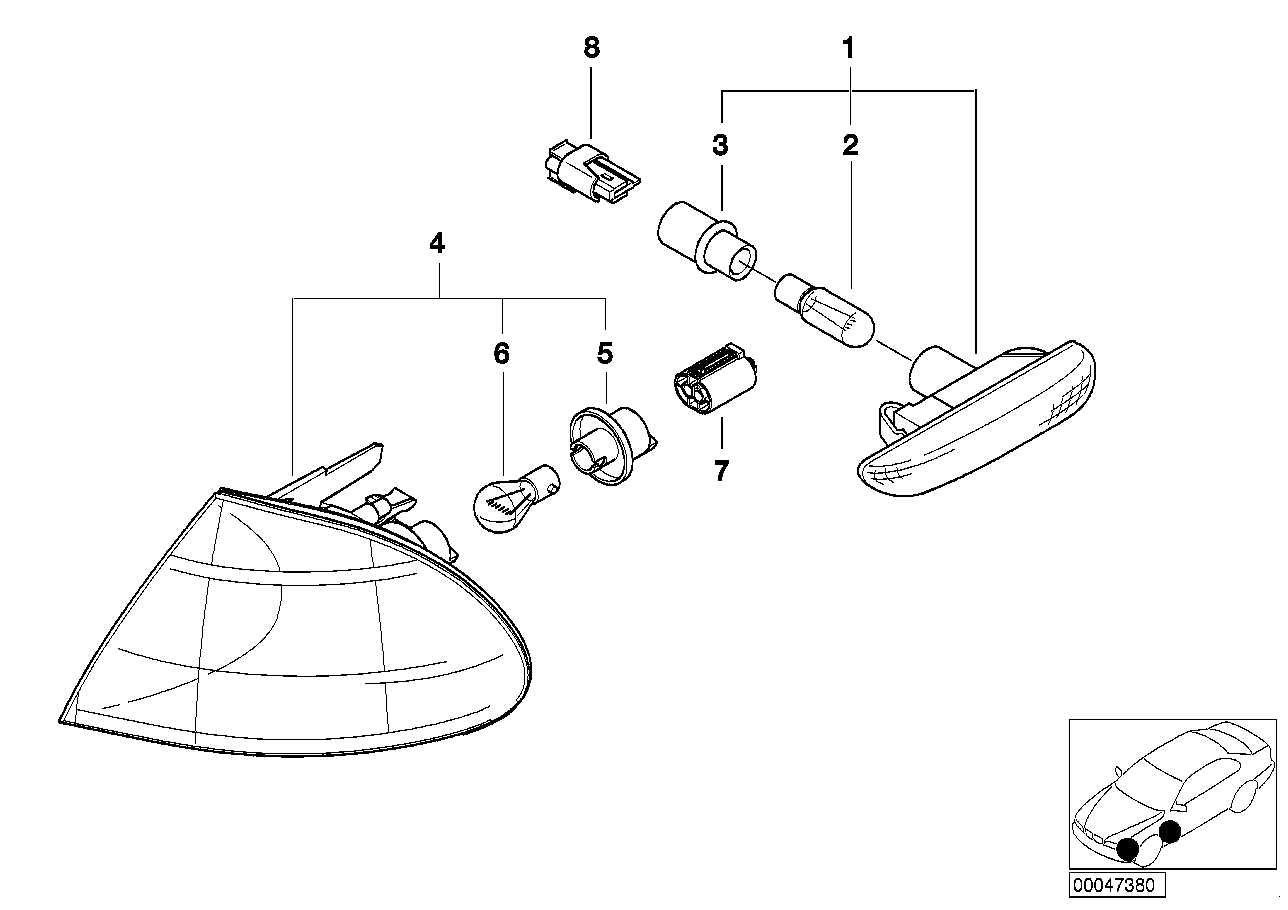 8
1
3
2
4
6
5
7
00047380