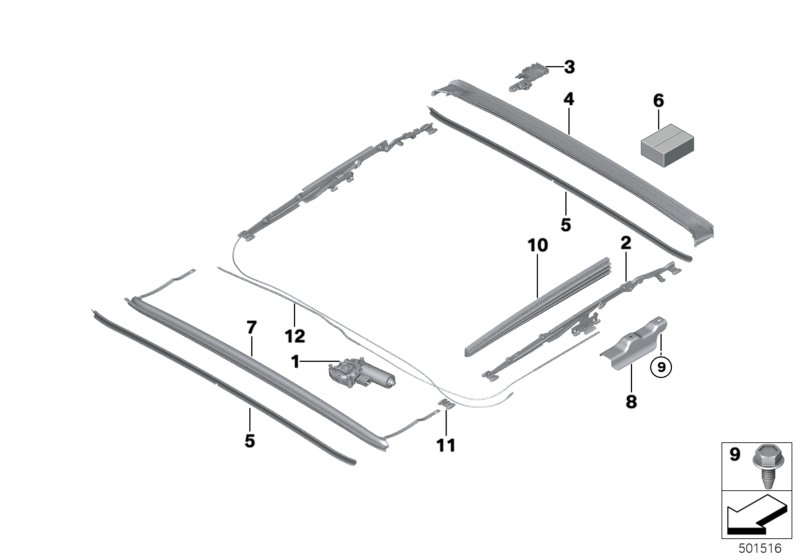 3
4
6
5
10
2
12
7
1
9
8
5
11
9
501516