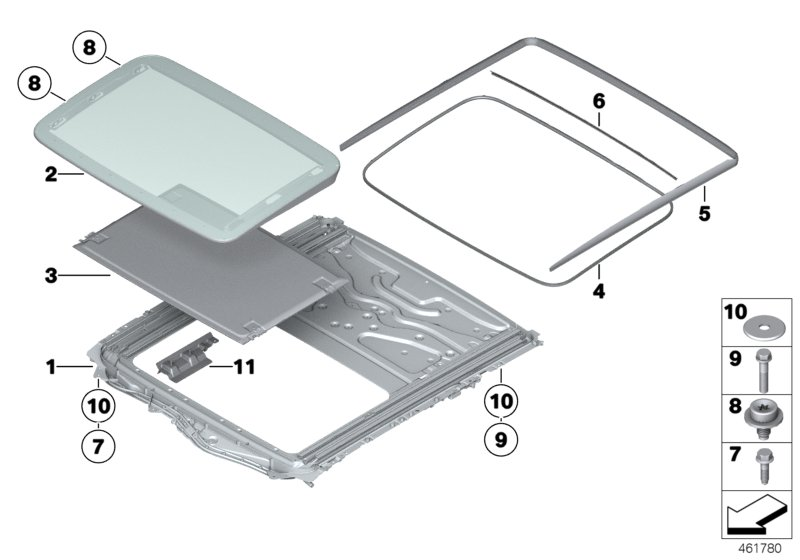 8
8
2
3
1
11
10
7
6
5
4
10
9
10
9
8
7
461780