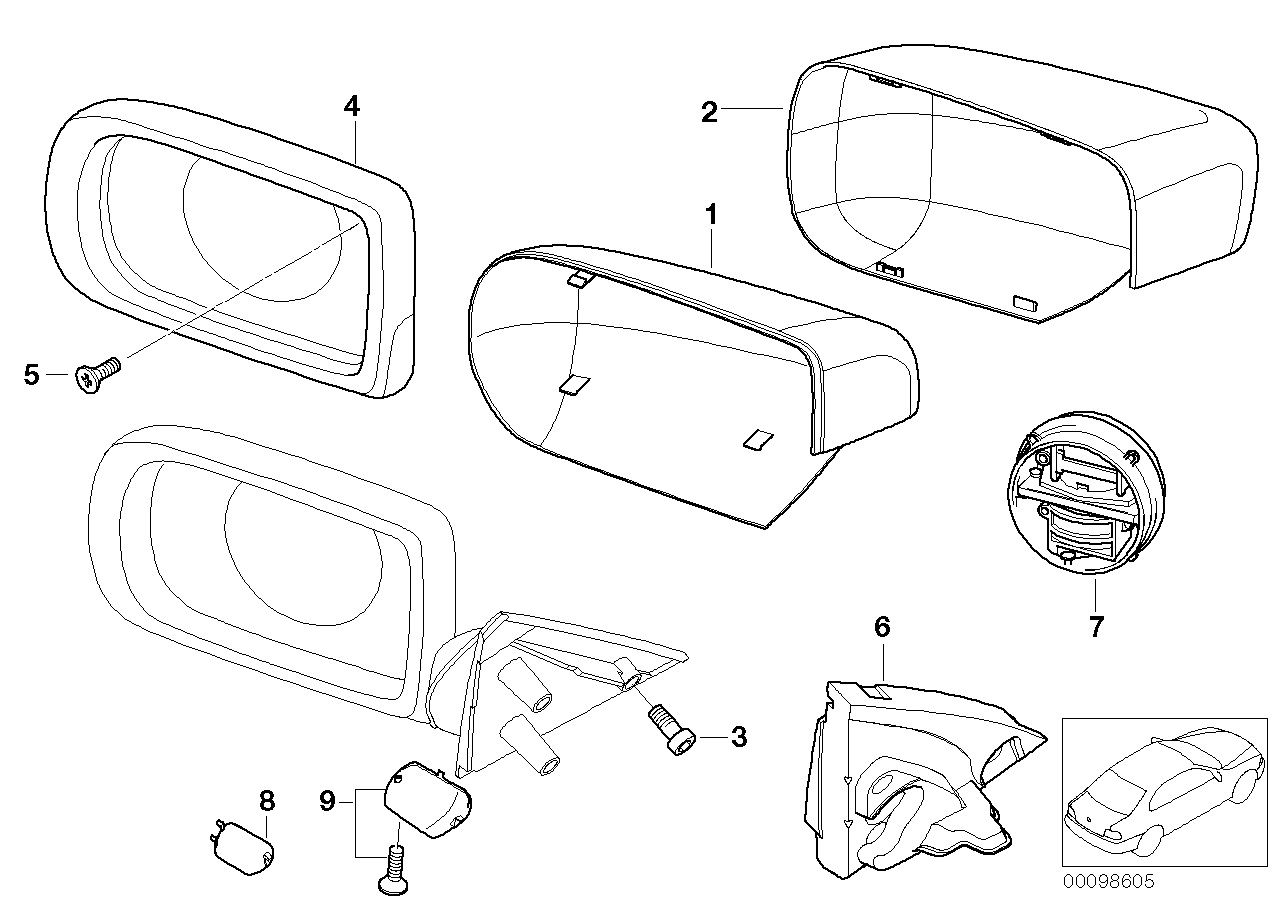 4
2
1
5
7
6
3
8
9
00098605