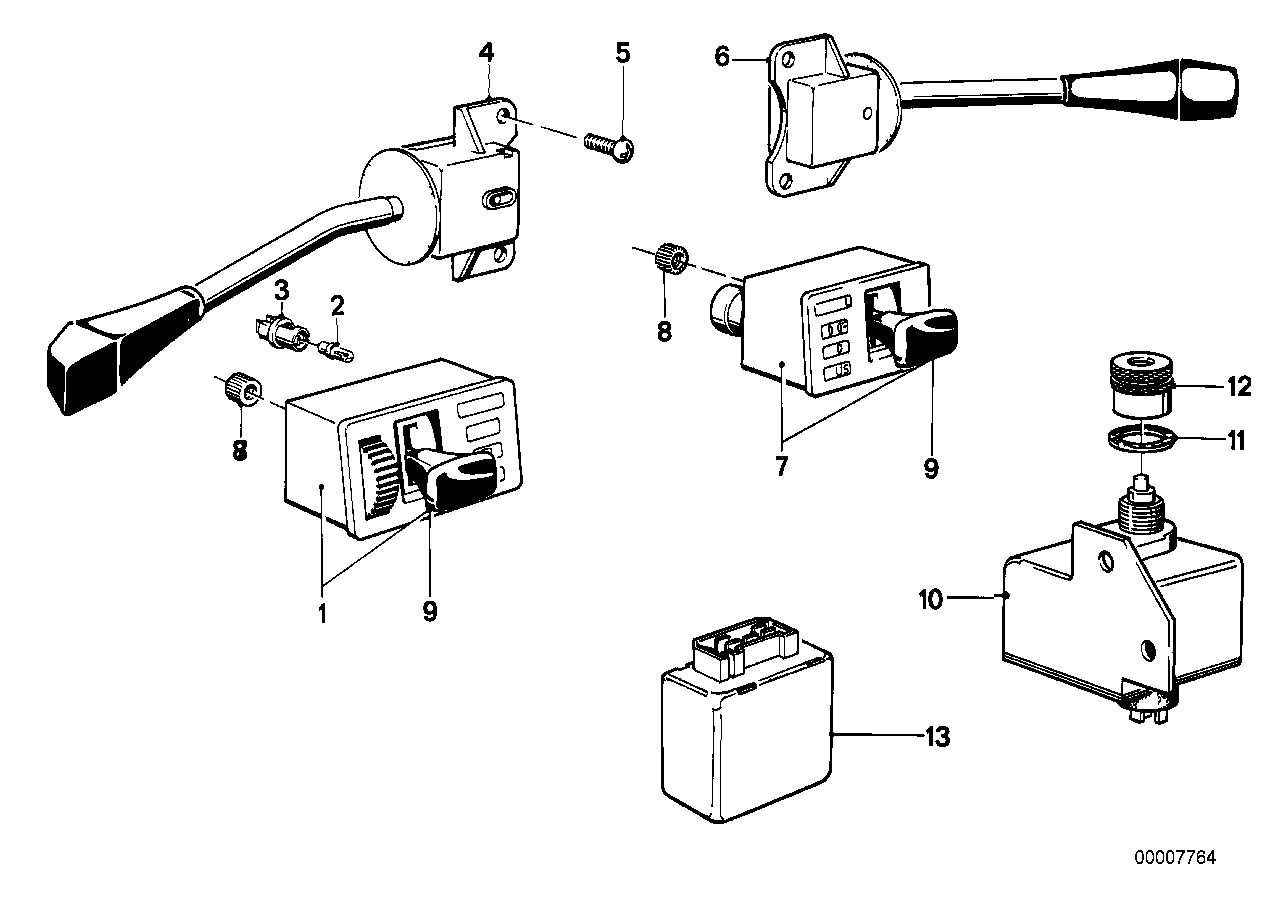 4
5
6
3
2
8
8
7
9
12
11
1
9
10
13
00007764